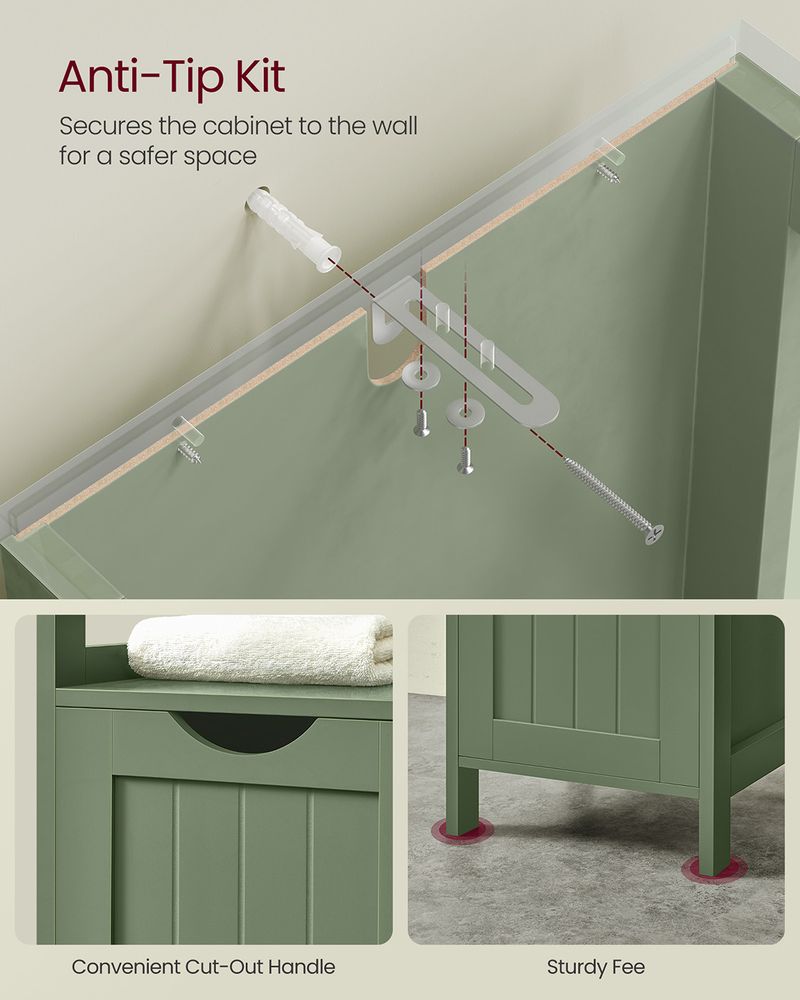 Anti-Tip Kit

Secures the cabinet to the wall for a safer space

Convenient Cut-Out Handle

Sturdy Fee