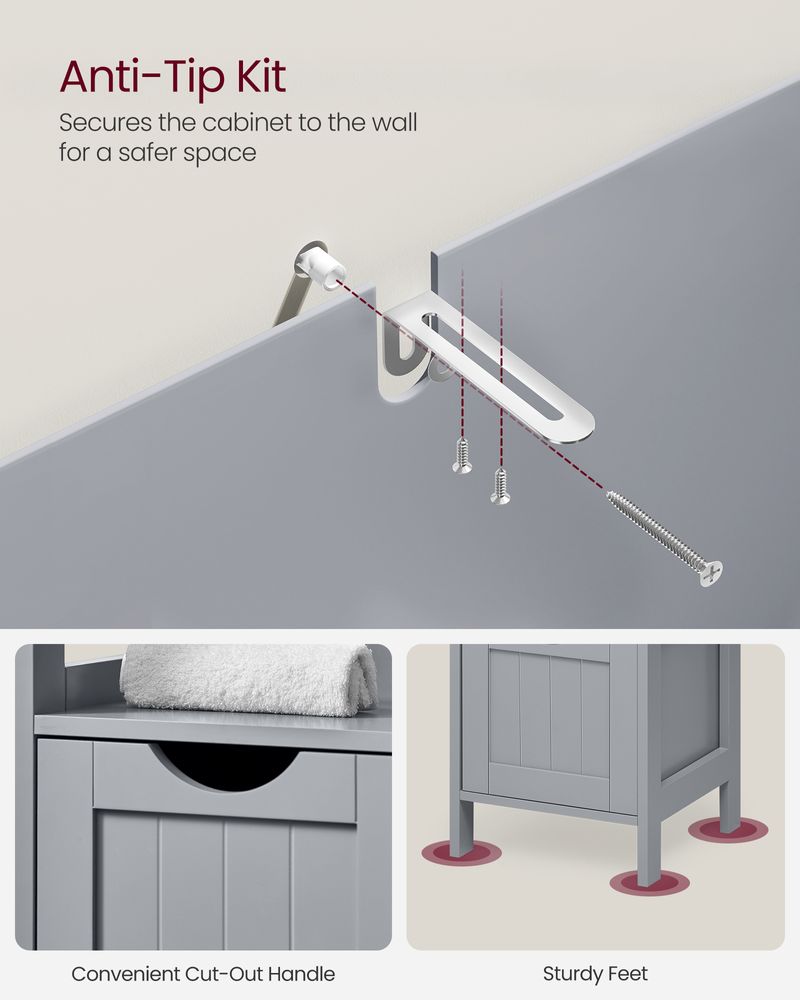 Anti-Tip Kit

Secures the cabinet to the wall for a safer space

Convenient Cut-Out Handle

Sturdy Feet