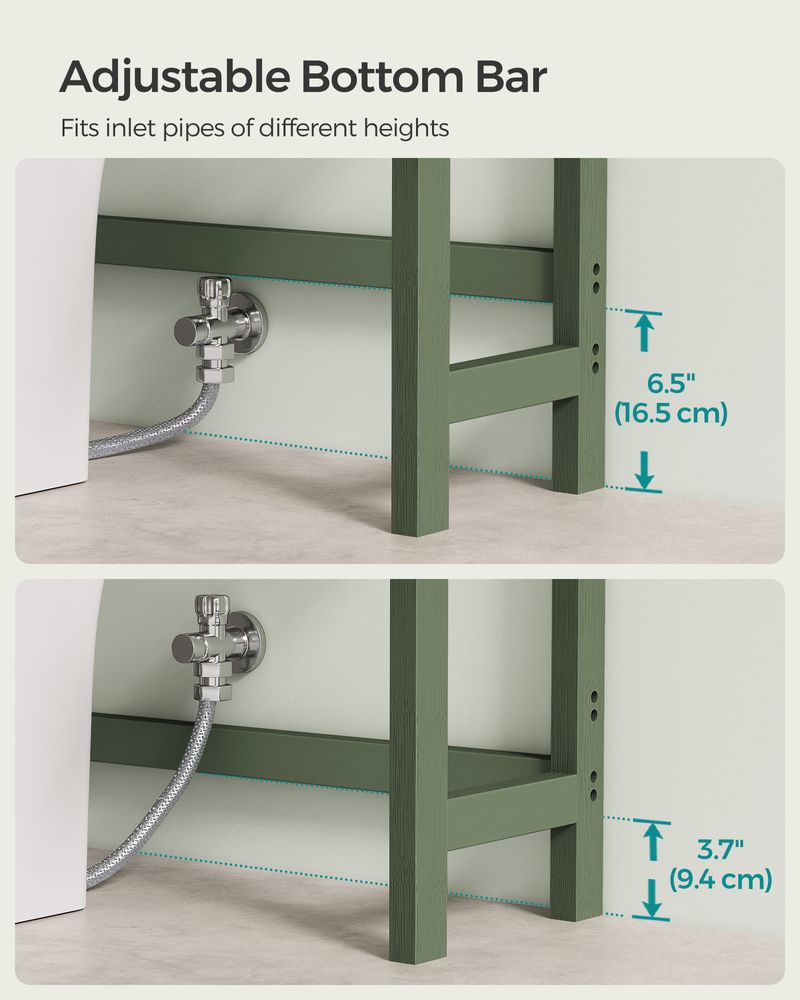 Adjustable Bottom Bar

Fits inlet pipes of different heights

6.5"
(16.5 cm)

3.7"
(9.4 cm)