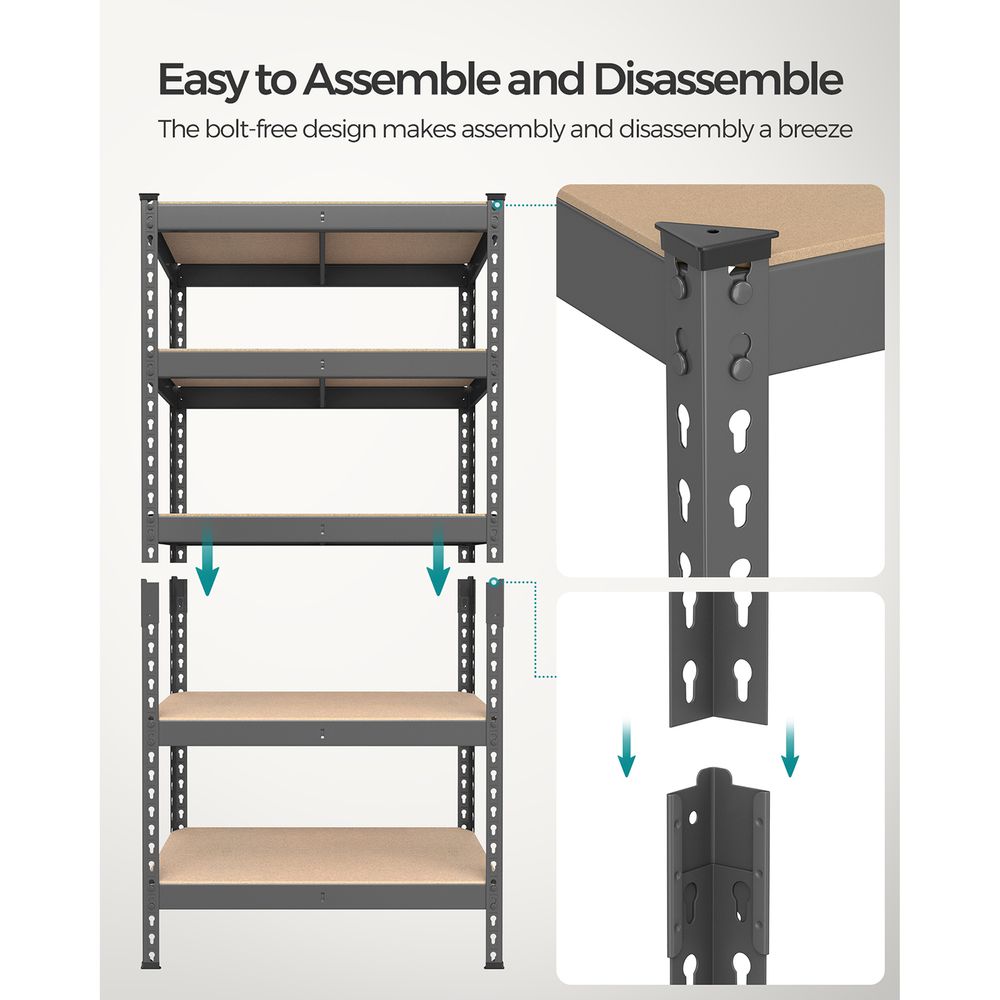 Easy to Assemble and Disassemble

The bolt-free design makes assembly and disassembly a breeze