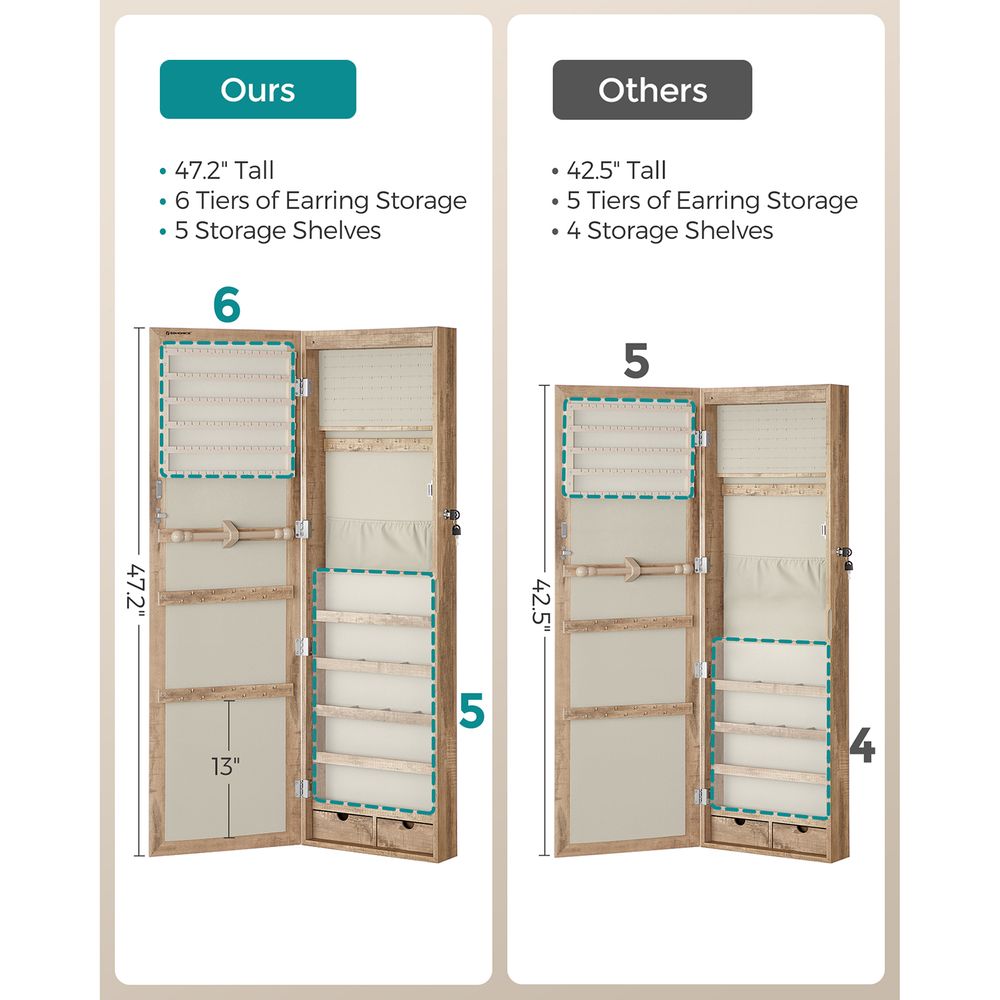 Ours

• 47.2" Tall
• 6 Tiers of Earring Storage
• 5 Storage Shelves

6

47.2"

13"

5

Others

• 42.5" Tall
• 5 Tiers of Earring Storage
• 4 Storage Shelves

5

42.5"

4