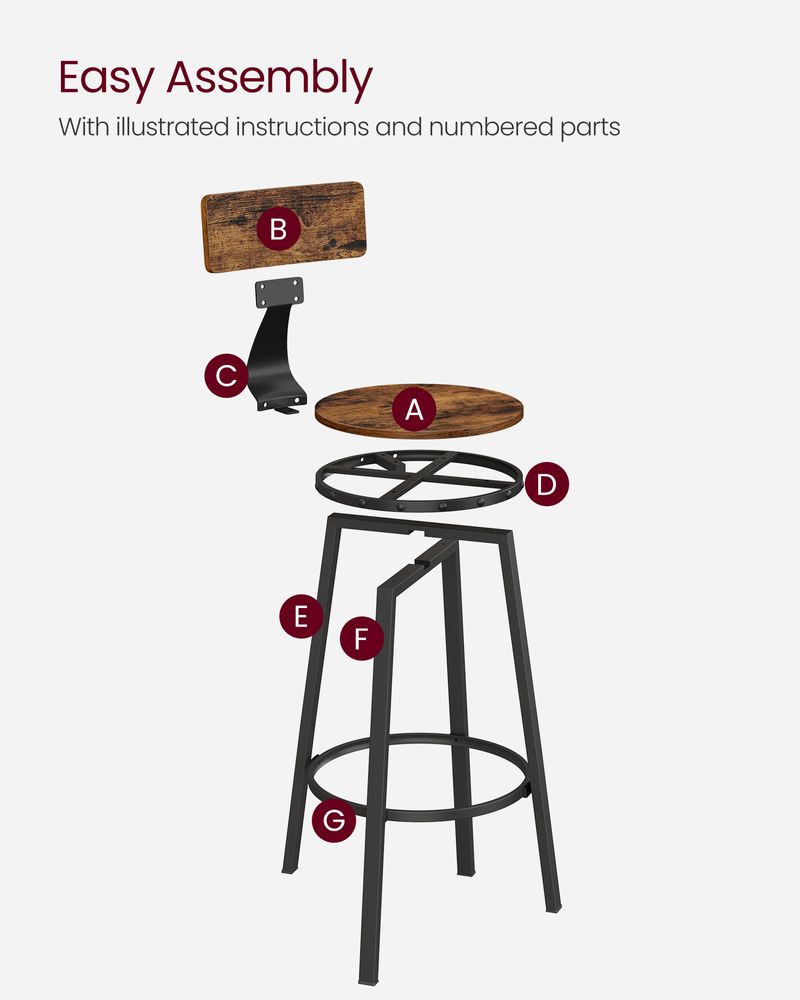 Easy Assembly
With illustrated instructions and numbered parts

B
C
A
D
E
F
G