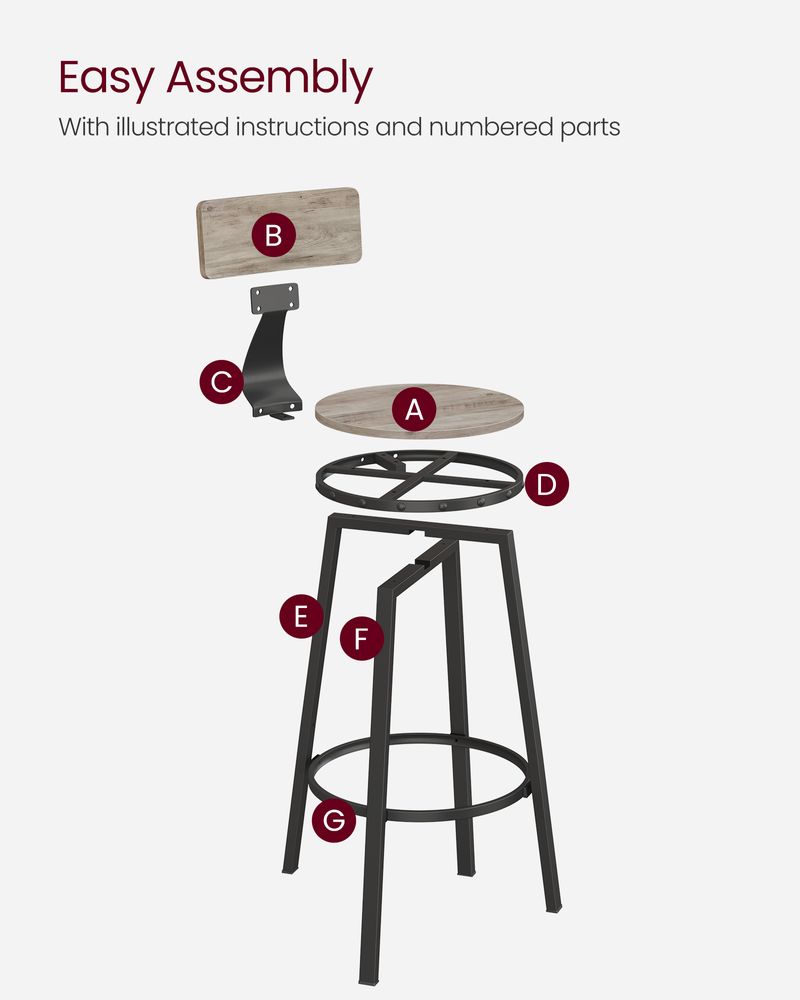 Easy Assembly
With illustrated instructions and numbered parts

B
C
A
D
E
F
G