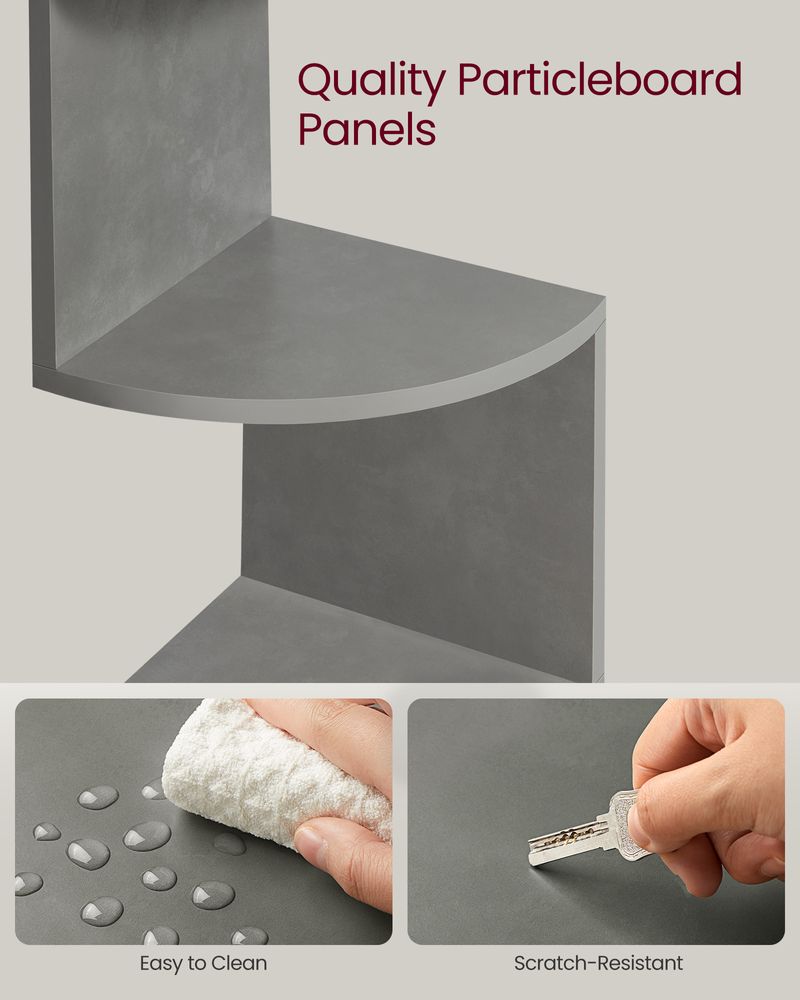 Quality Particleboard Panels

Easy to Clean

Scratch-Resistant