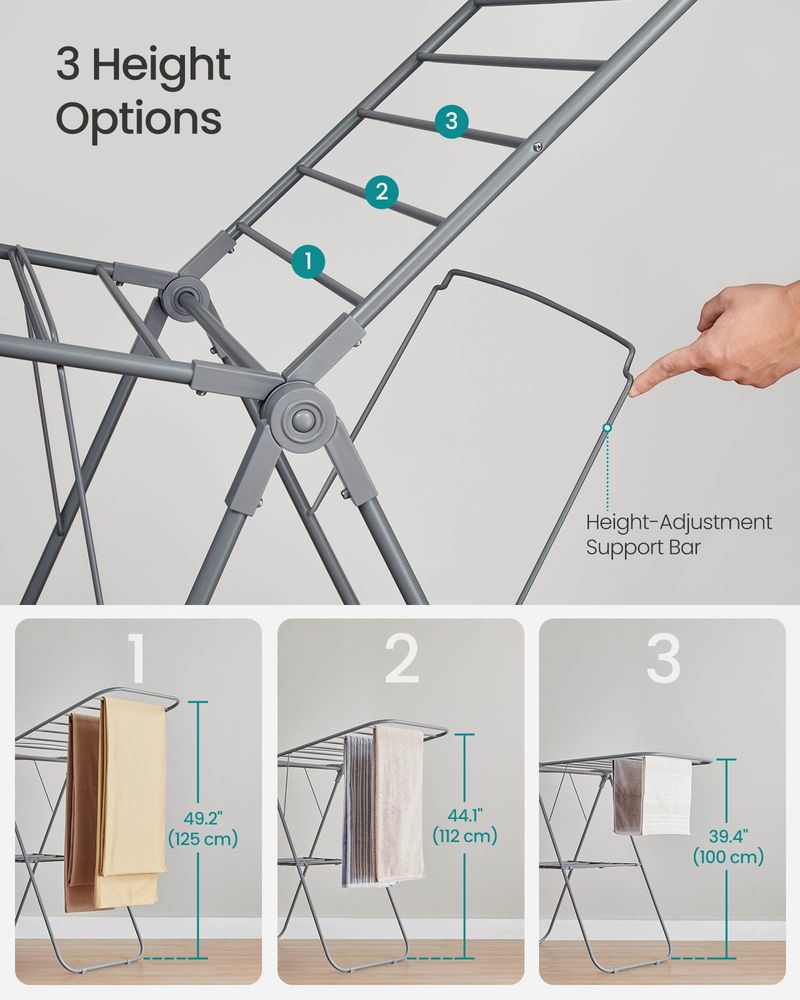 3 Height Options

3

2

1

Height-Adjustment Support Bar

1

49.2"
(125 cm)

2

44.1"
(112 cm)

3

39.4"
(100 cm)