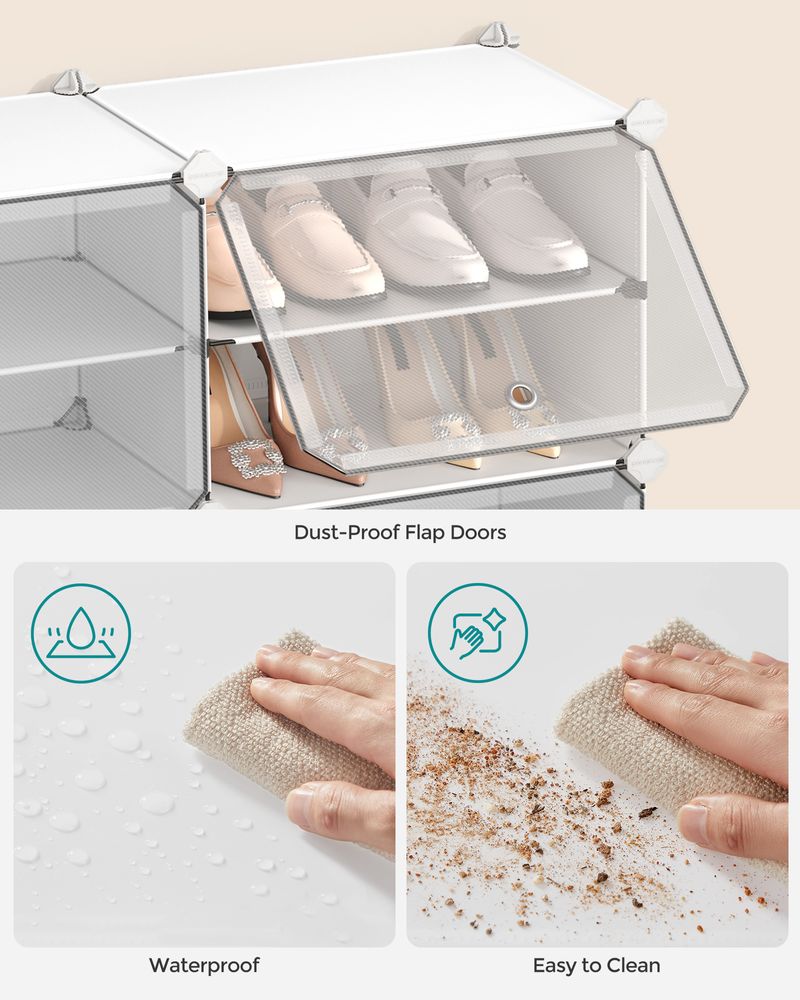 Dust-Proof Flap Doors

Waterproof

Easy to Clean