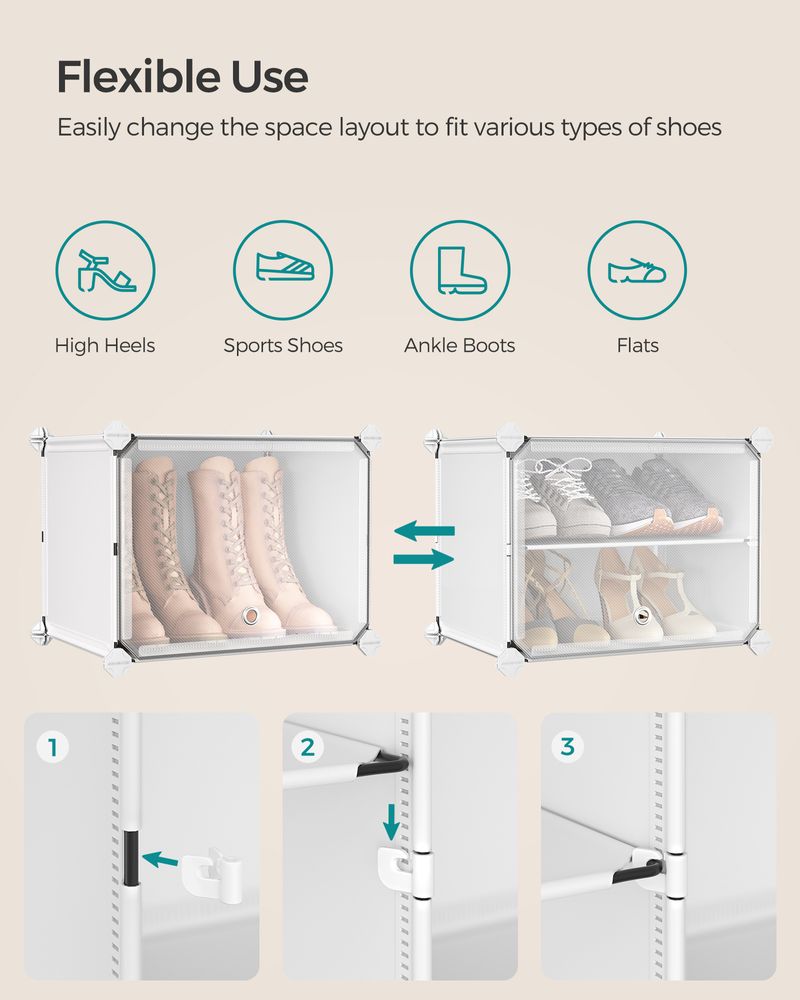 Flexible Use

Easily change the space layout to fit various types of shoes

High Heels

Sports Shoes

Ankle Boots

Flats

1

2

3