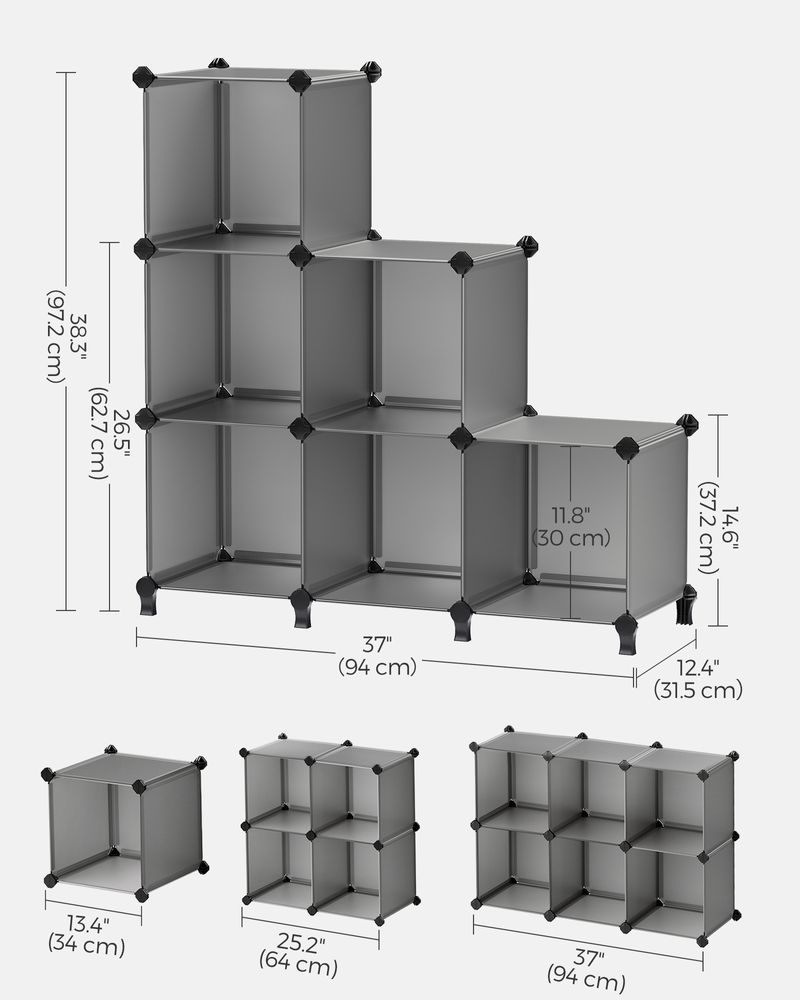 38.3"
(97.2 cm)

26.5"
(62.7 cm)

11.8"
(30 cm)

14.6"
(37.2 cm)

37"
(94 cm)

12.4"
(31.5 cm)

13.4"
(34 cm)

25.2"
(64 cm)

37"
(94 cm)