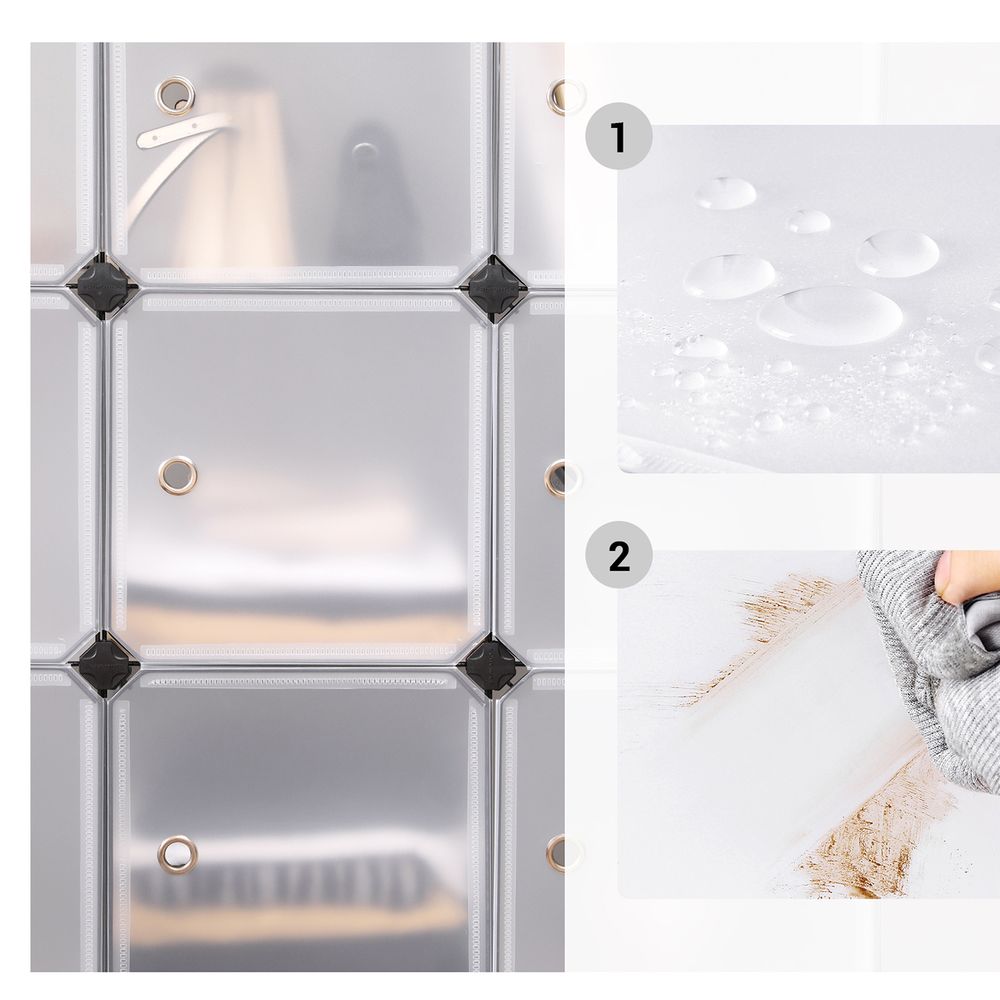 1

2