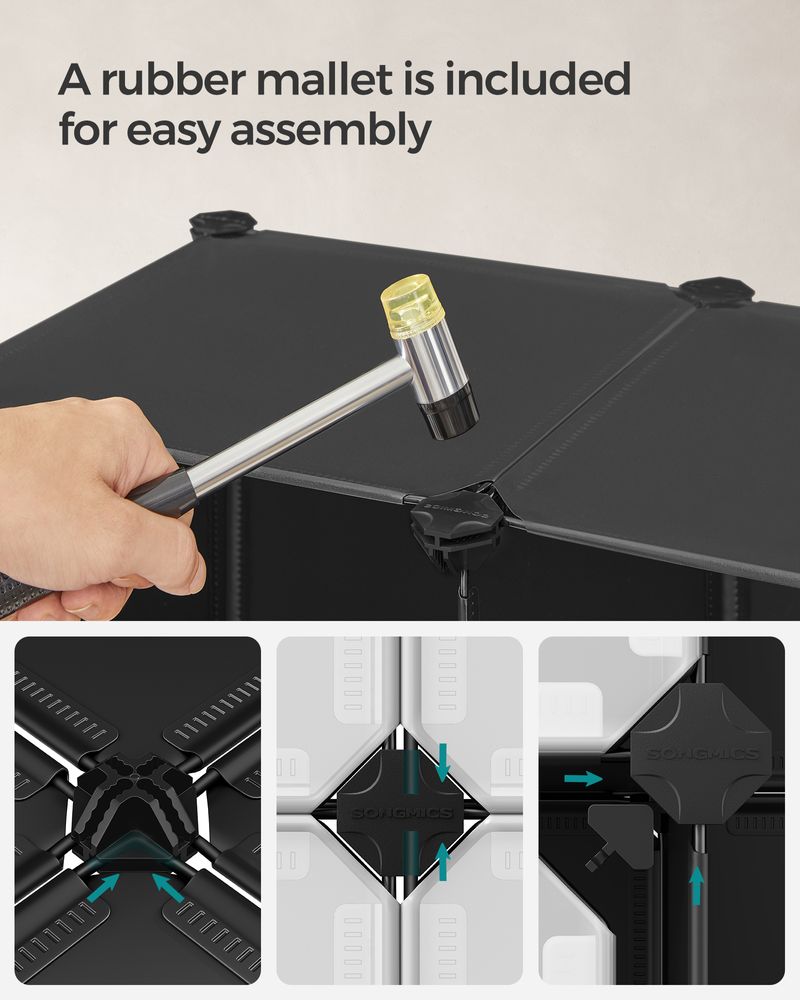 A rubber mallet is included for easy assembly

SONGMICS

SONGMICS

SONGMICS