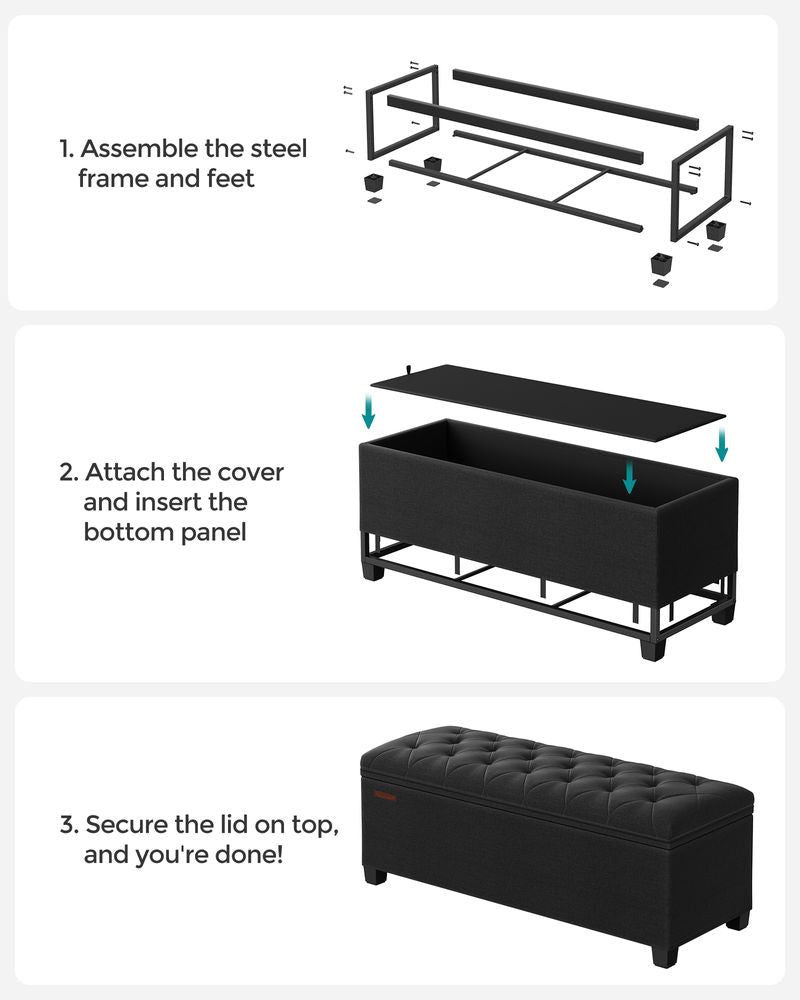 1. Assemble the steel frame and feet

2. Attach the cover and insert the bottom panel

3. Secure the lid on top, and you're done!