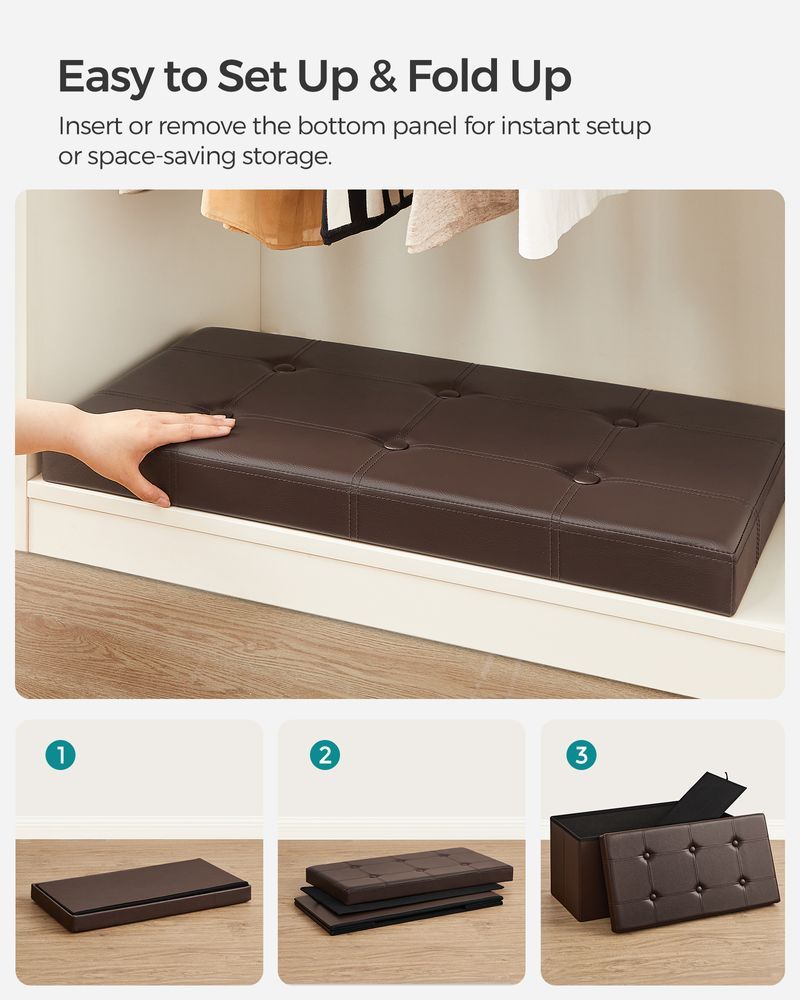 Easy to Set Up & Fold Up

Insert or remove the bottom panel for instant setup or space-saving storage.

1

2

3