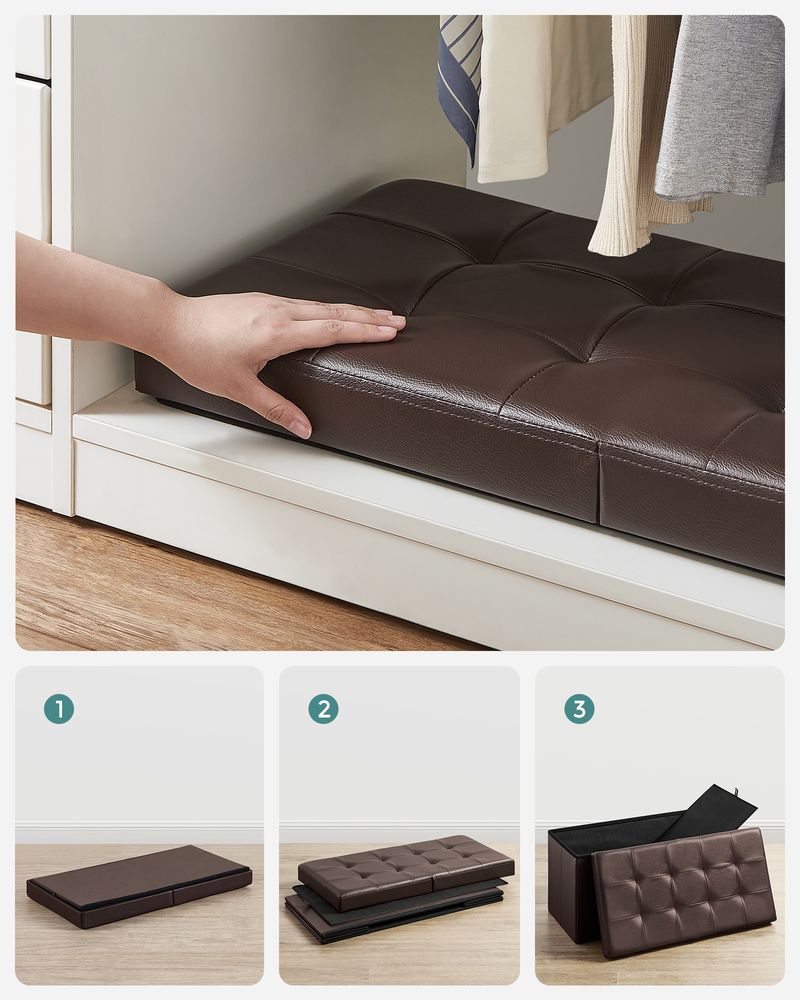 1

2

3