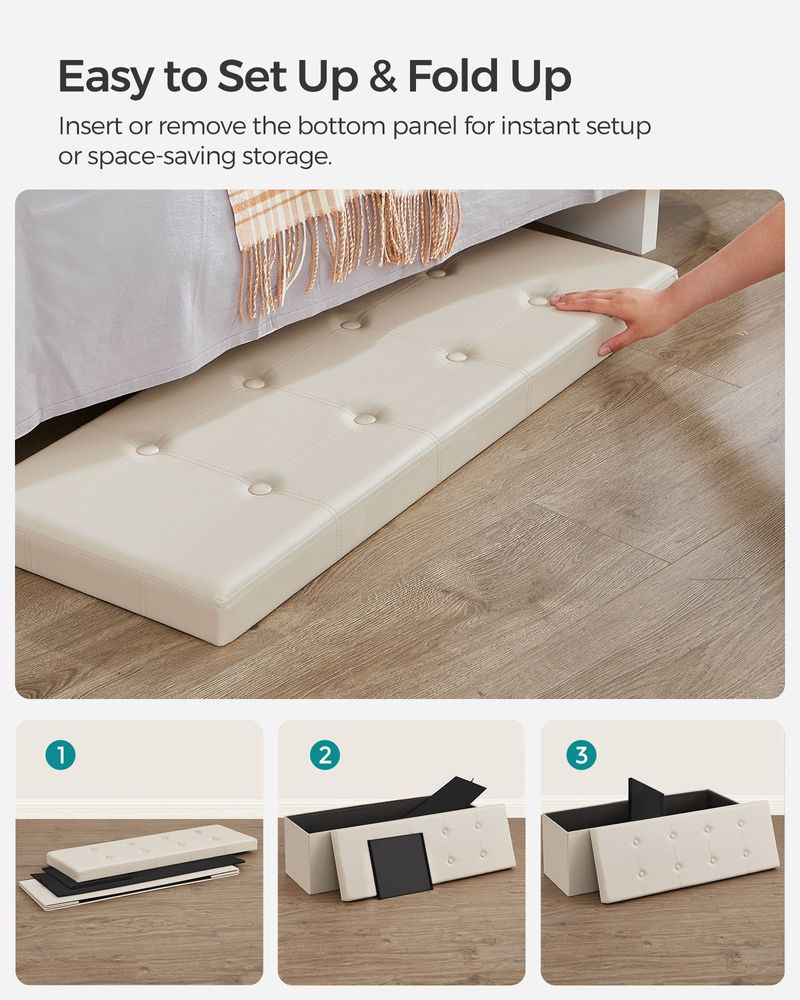 Easy to Set Up & Fold Up

Insert or remove the bottom panel for instant setup or space-saving storage.

1

2

3