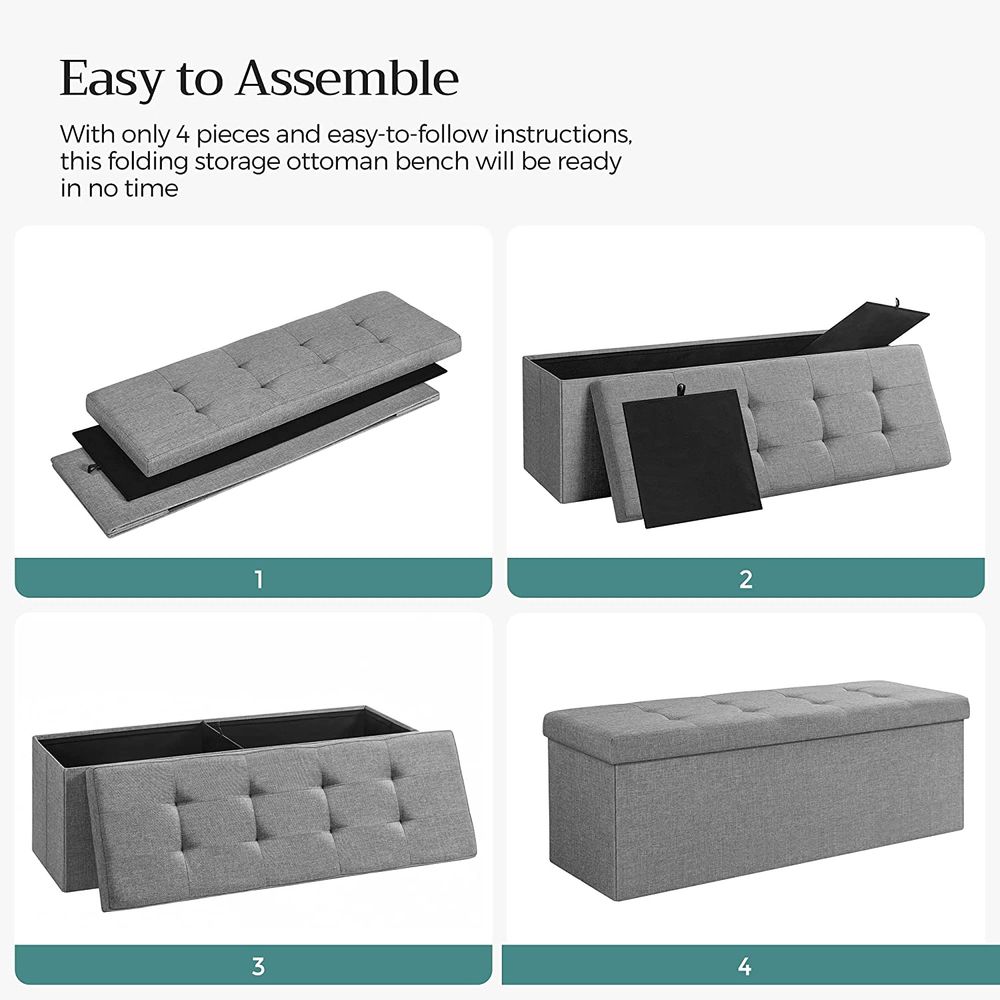 Easy to Assemble

With only 4 pieces and easy-to-follow instructions, this folding storage ottoman bench will be ready in no time

1

2

3

4