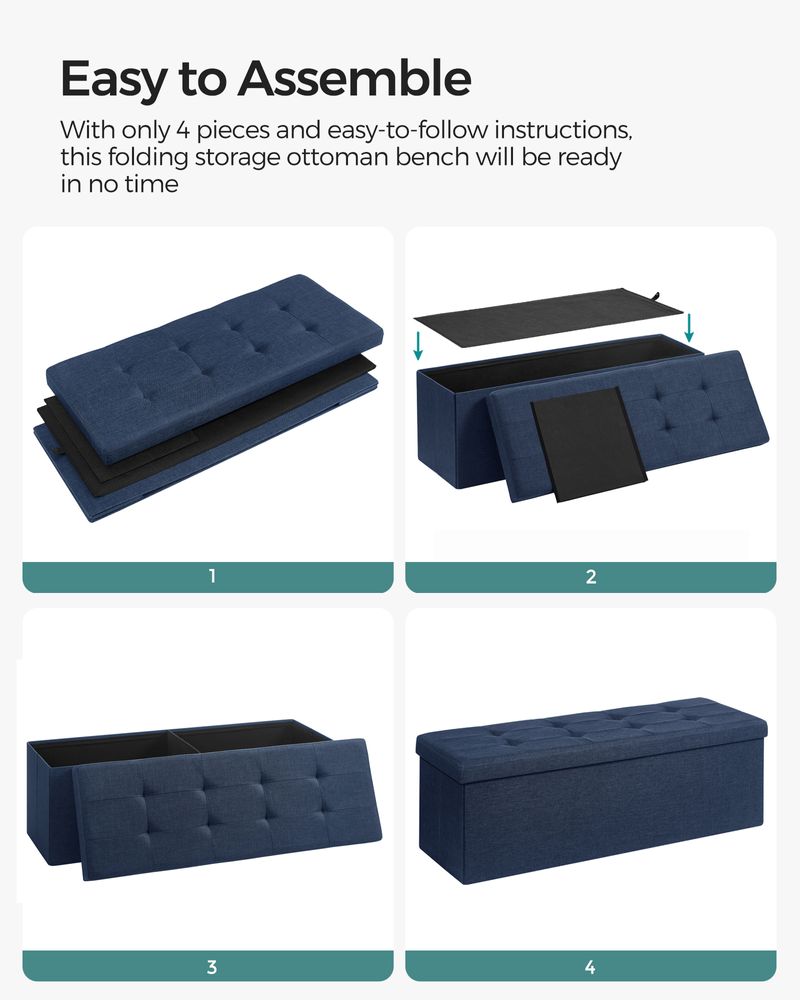 Easy to Assemble

With only 4 pieces and easy-to-follow instructions, this folding storage ottoman bench will be ready in no time

1

2

3

4