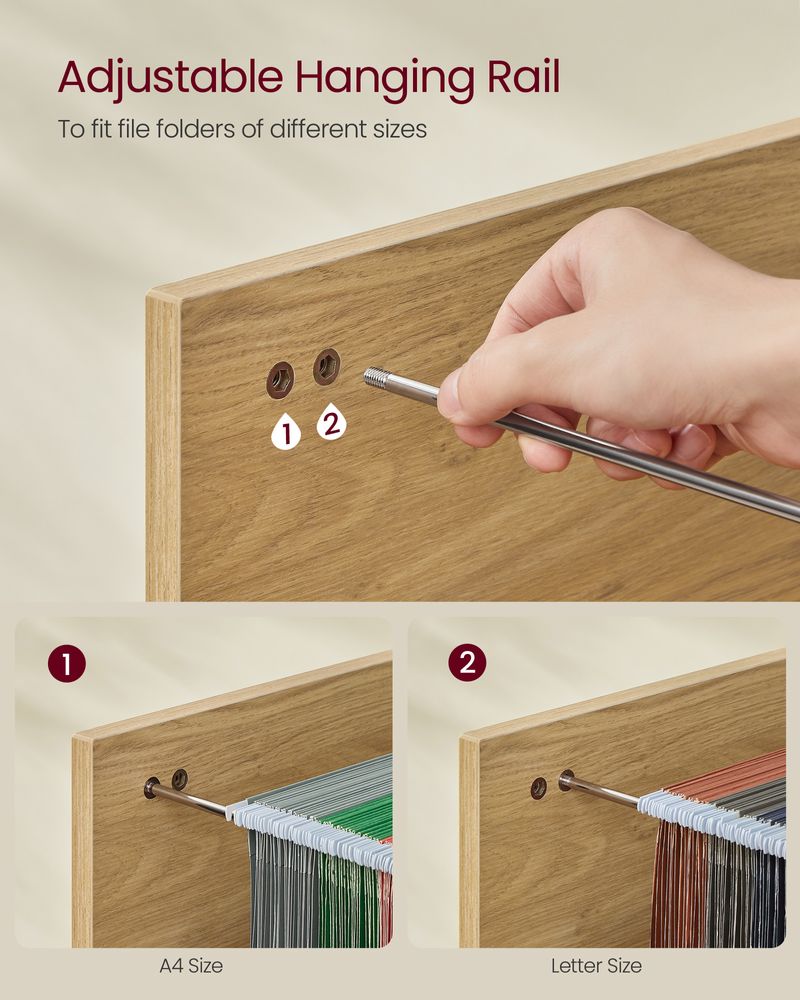 Adjustable Hanging Rail

To fit file folders of different sizes

1 2

1

A4 Size

2

Letter Size