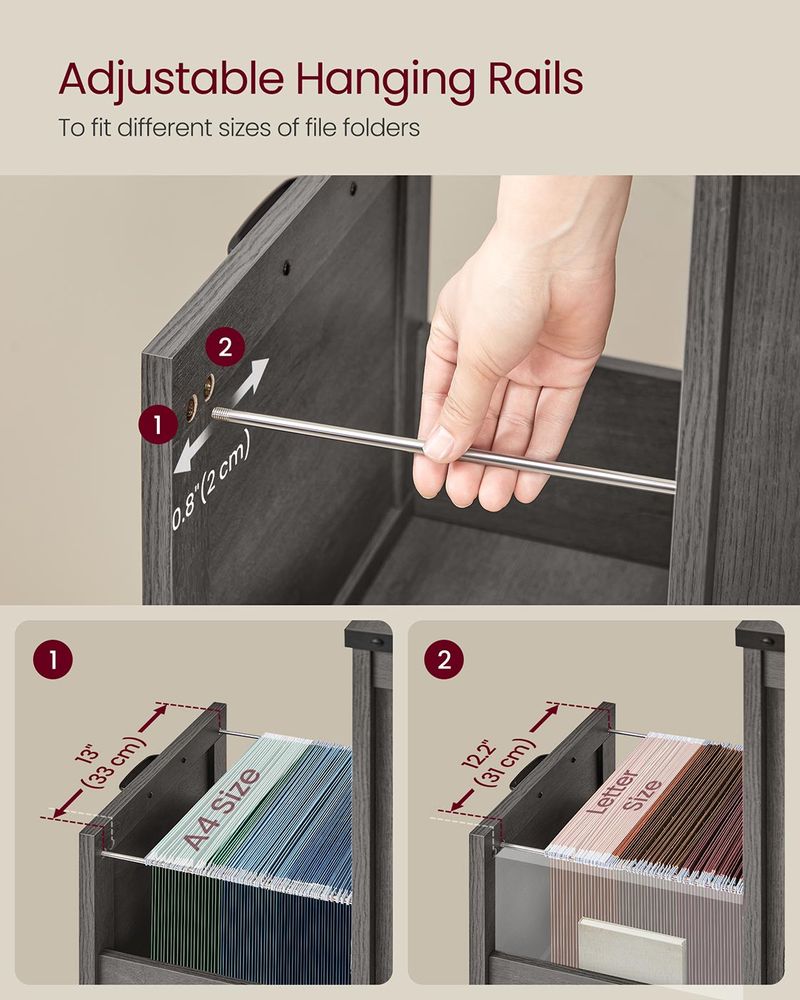 Adjustable Hanging Rails

To fit different sizes of file folders

2

1

0.8"(2 cm)

1

13"
(33 cm)

A4 Size

2

12.2"
(31 cm)

Letter Size