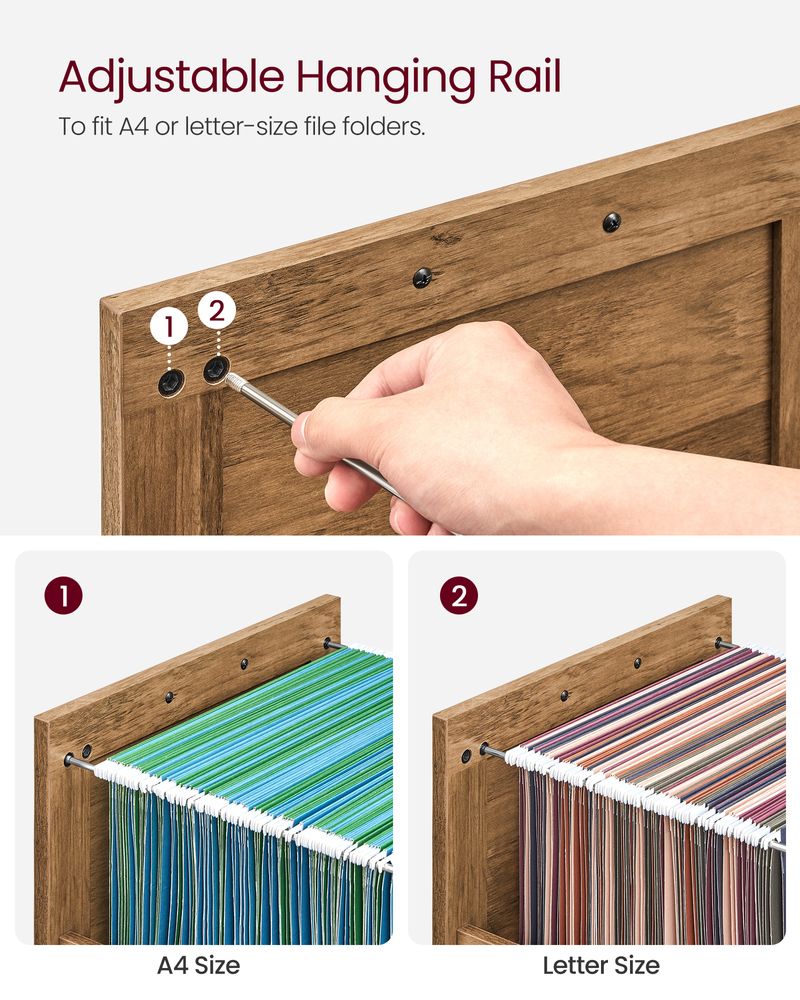 Adjustable Hanging Rail

To fit A4 or letter-size file folders.

1

2

1

2

A4 Size

Letter Size