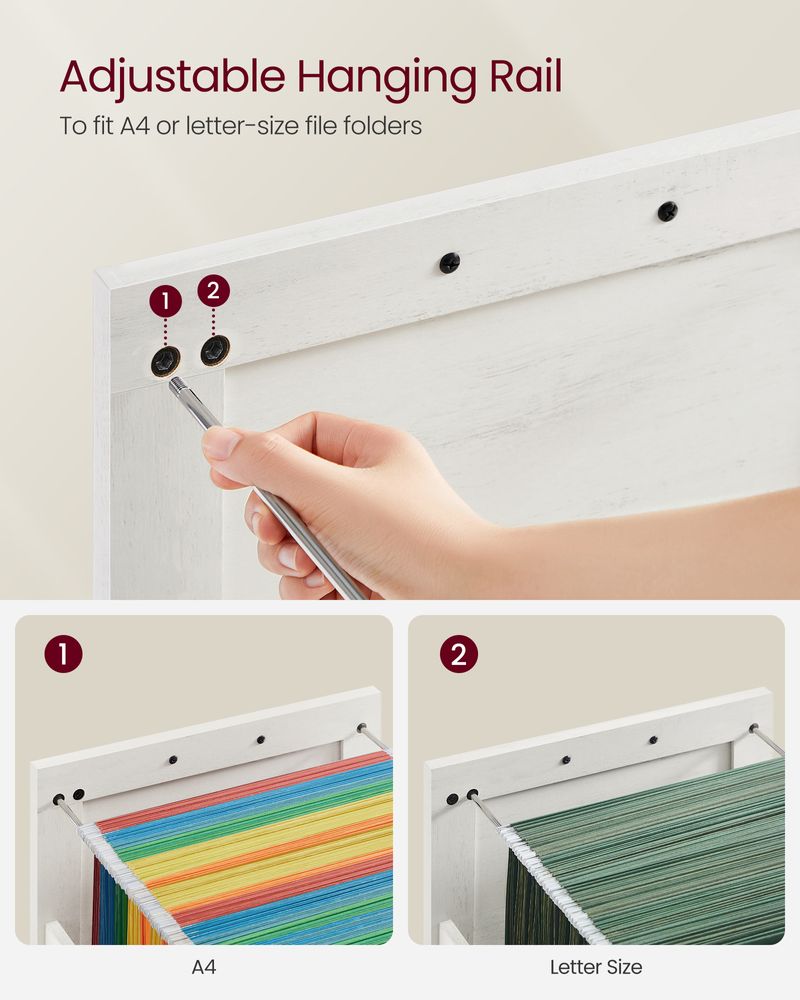 Adjustable Hanging Rail

To fit A4 or letter-size file folders

1

2

1

2

A4

Letter Size