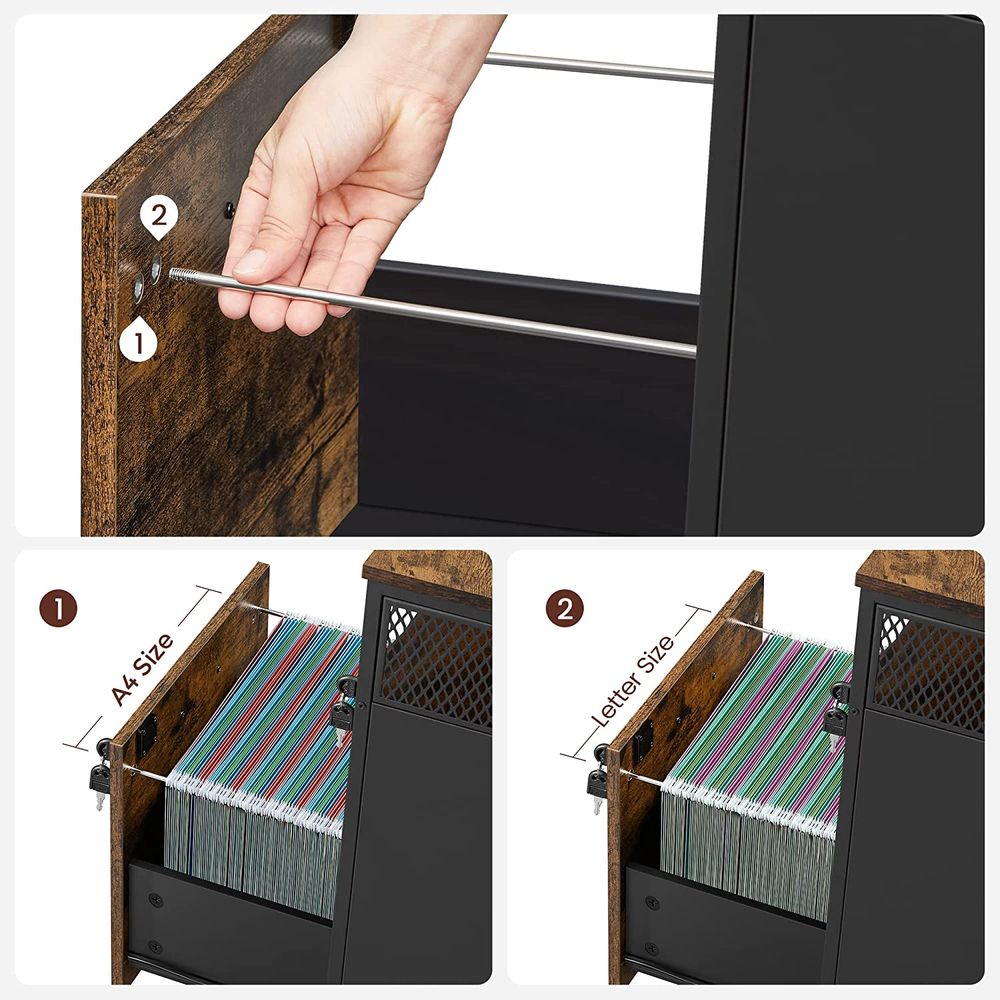 2

1

1

A4 Size

2

Letter Size