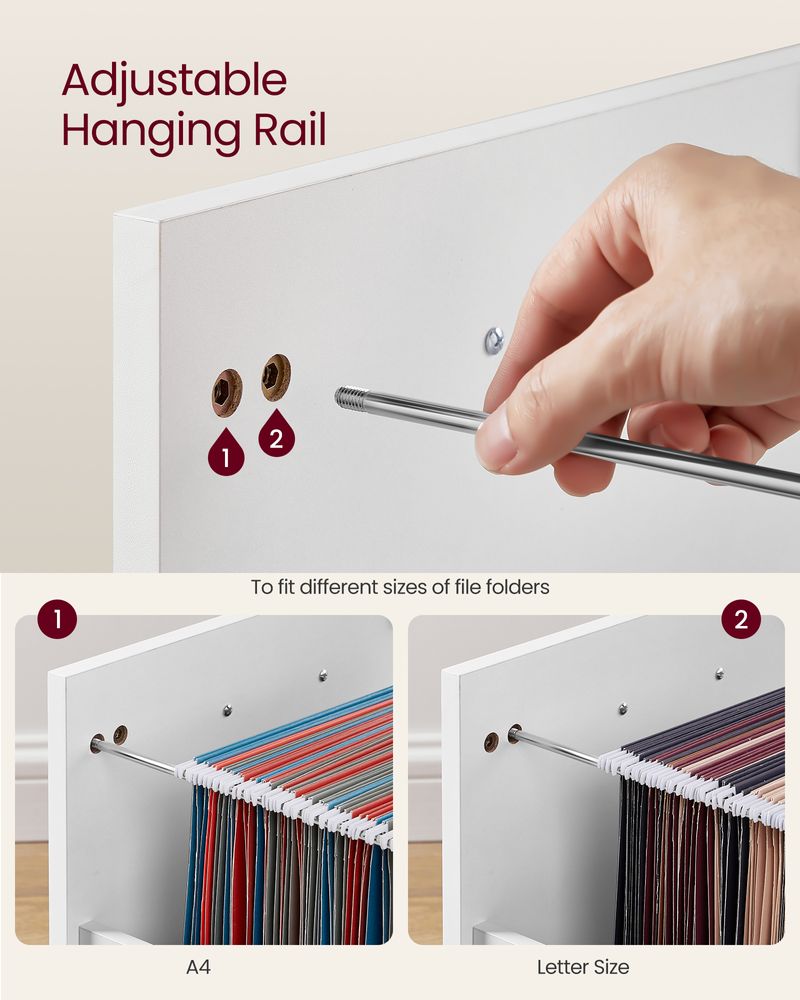 Adjustable Hanging Rail

1

2

To fit different sizes of file folders

1

2

A4

Letter Size