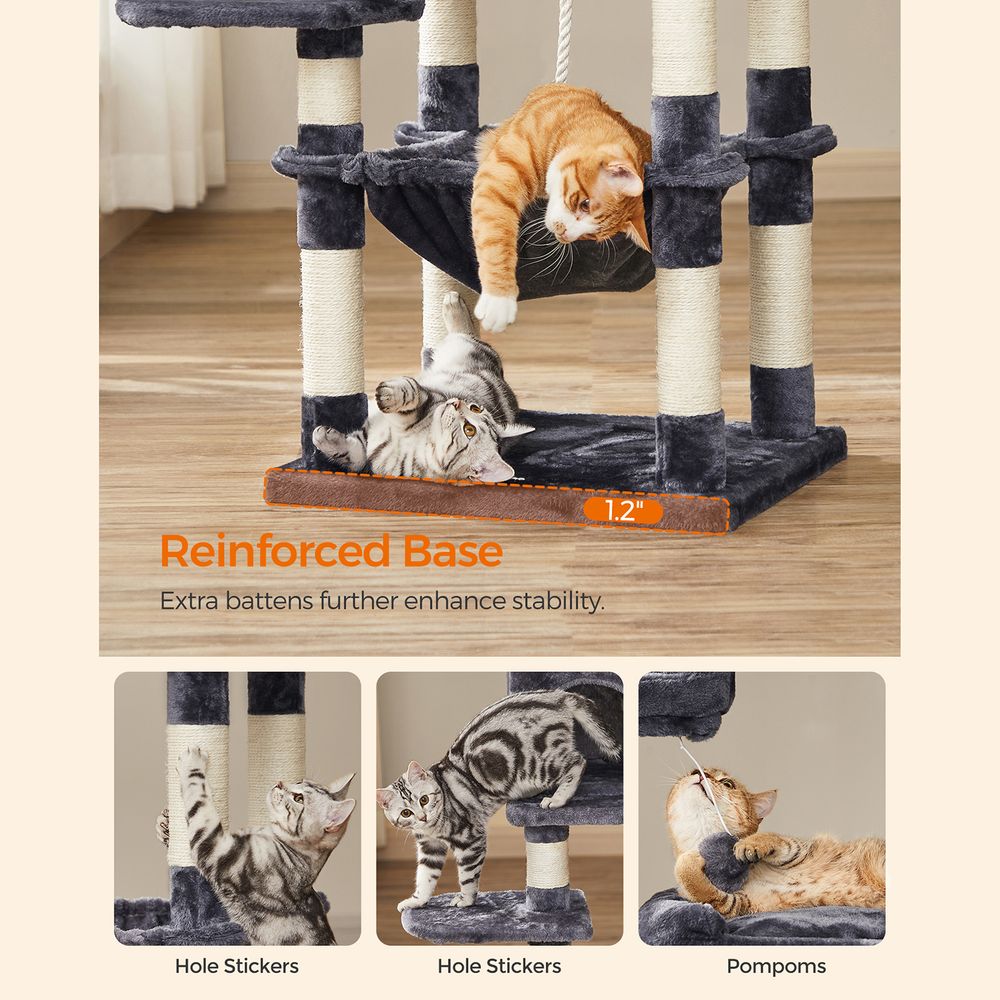 1.2"

Reinforced Base

Extra battens further enhance stability.

Hole Stickers

Hole Stickers

Pompoms