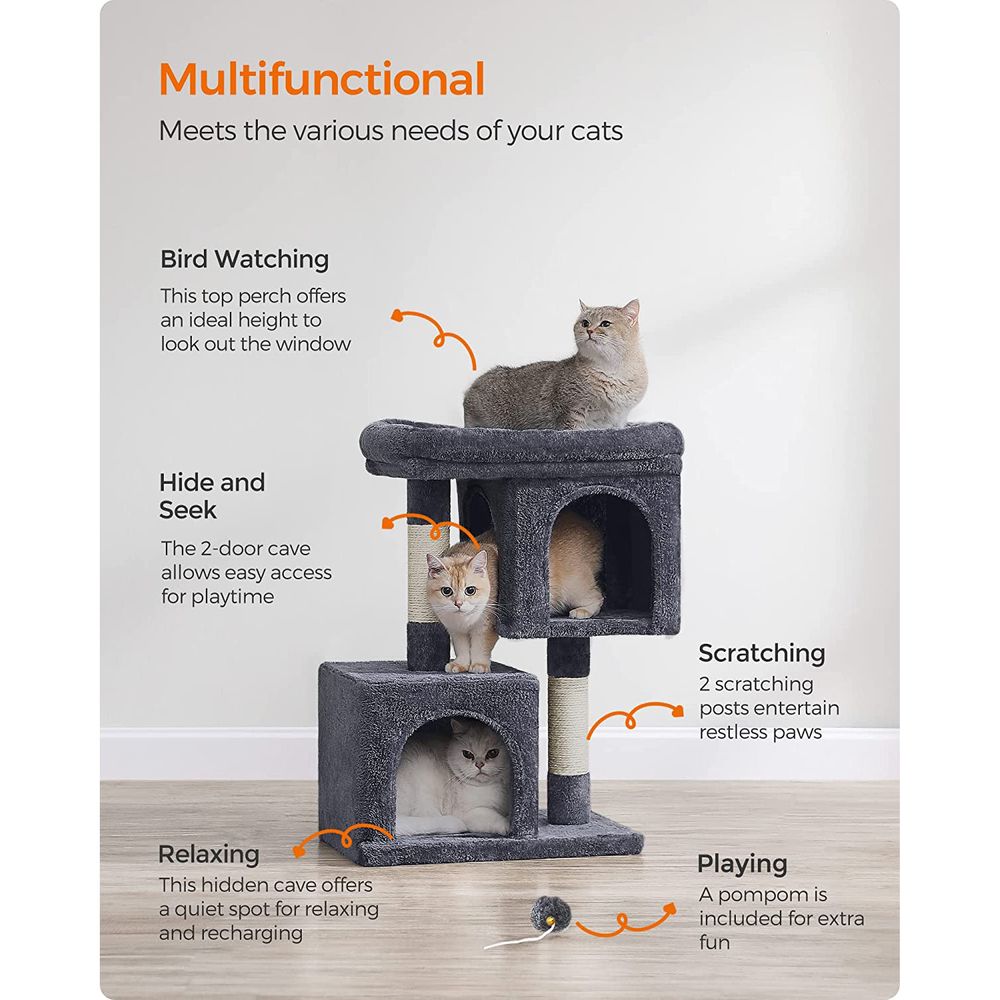 Multifunctional
Meets the various needs of your cats

Bird Watching
This top perch offers an ideal height to look out the window

Hide and Seek
The 2-door cave allows easy access for playtime

Scratching
2 scratching posts entertain restless paws

Relaxing
This hidden cave offers a quiet spot for relaxing and recharging

Playing
A pompom is included for extra fun