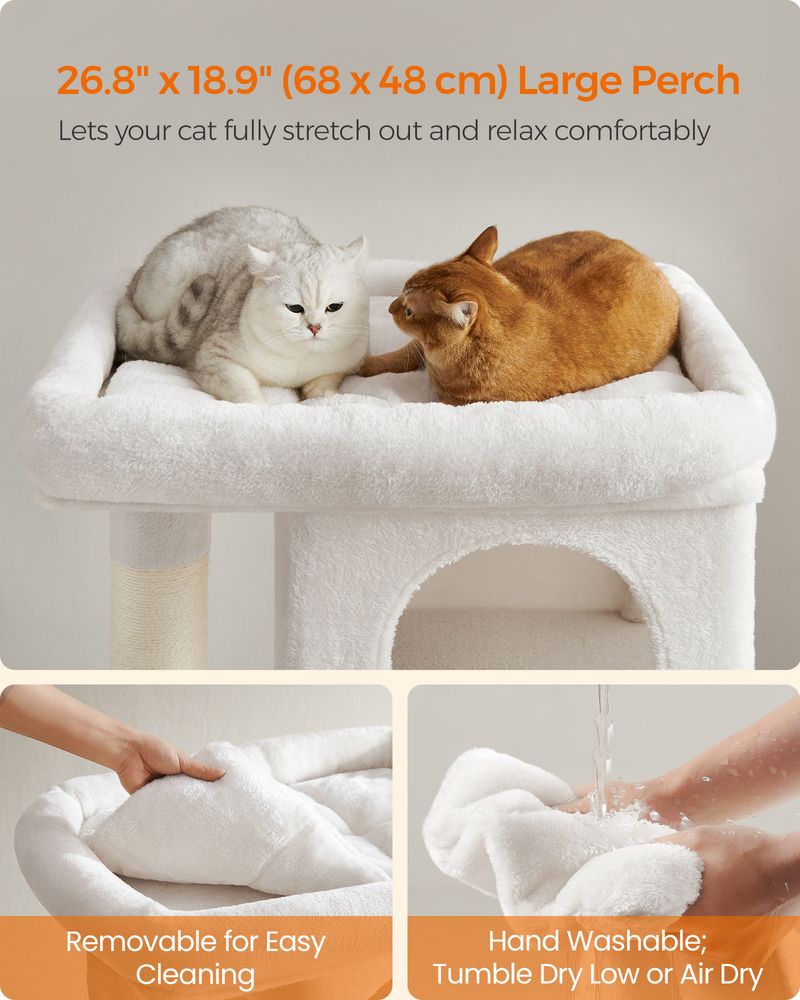 26.8" x 18.9" (68 x 48 cm) Large Perch

Lets your cat fully stretch out and relax comfortably

Removable for Easy Cleaning

Hand Washable; Tumble Dry Low or Air Dry