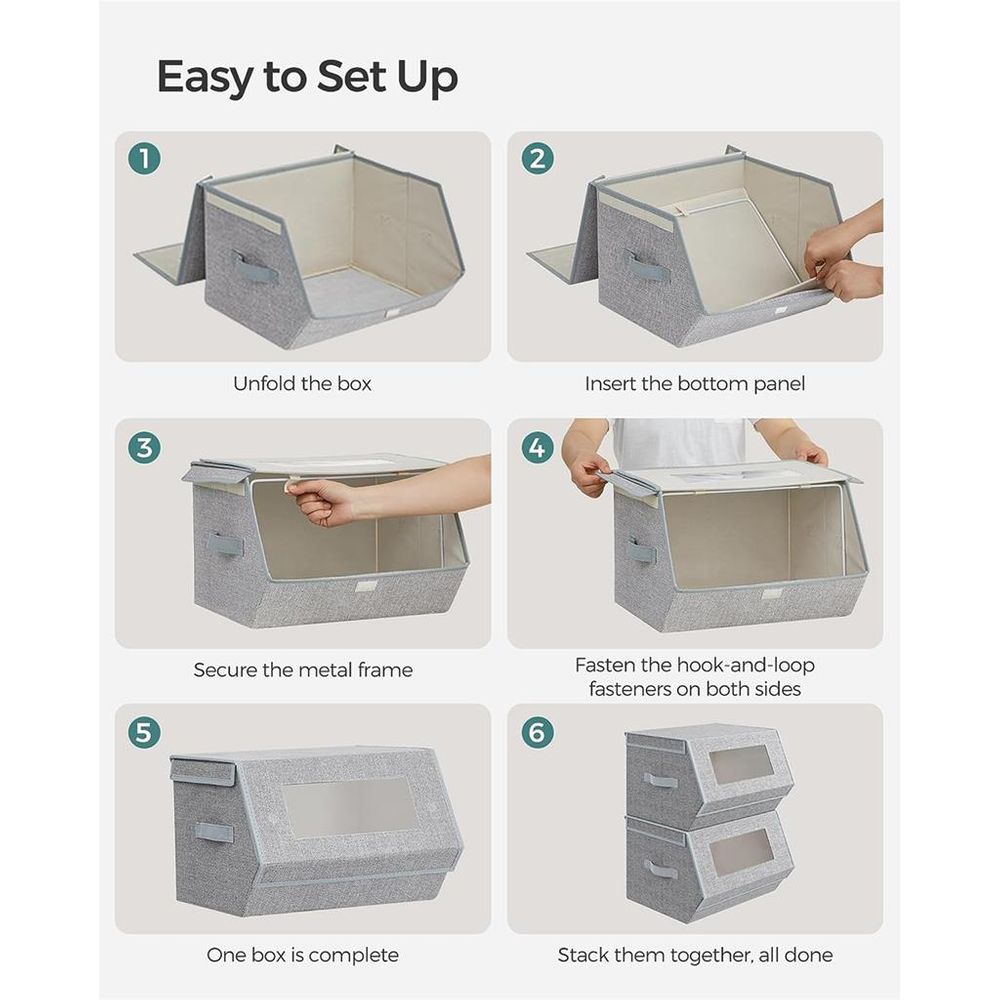 Easy to Set Up

1

Unfold the box

2

Insert the bottom panel

3

Secure the metal frame

4

Fasten the hook-and-loop fasteners on both sides

5

One box is complete

6

Stack them together, all done