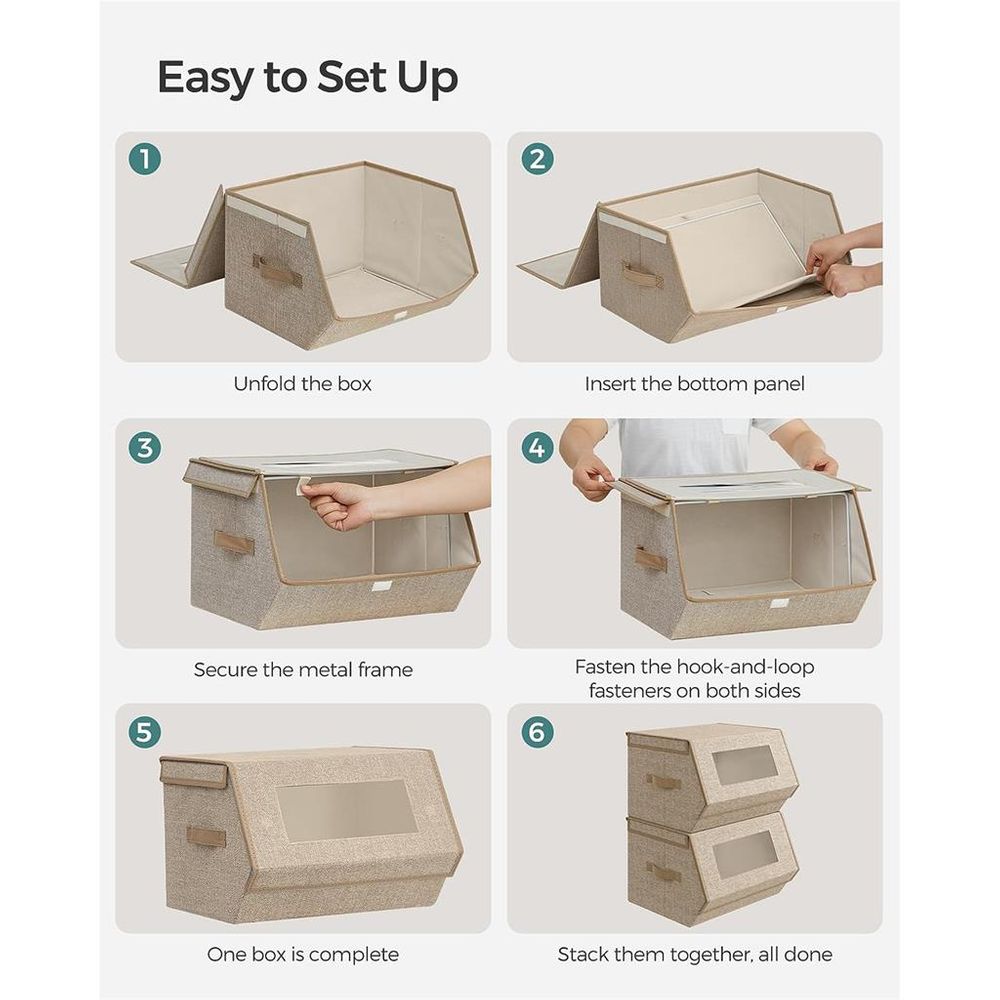 Easy to Set Up

1

Unfold the box

2

Insert the bottom panel

3

Secure the metal frame

4

Fasten the hook-and-loop fasteners on both sides

5

One box is complete

6

Stack them together, all done