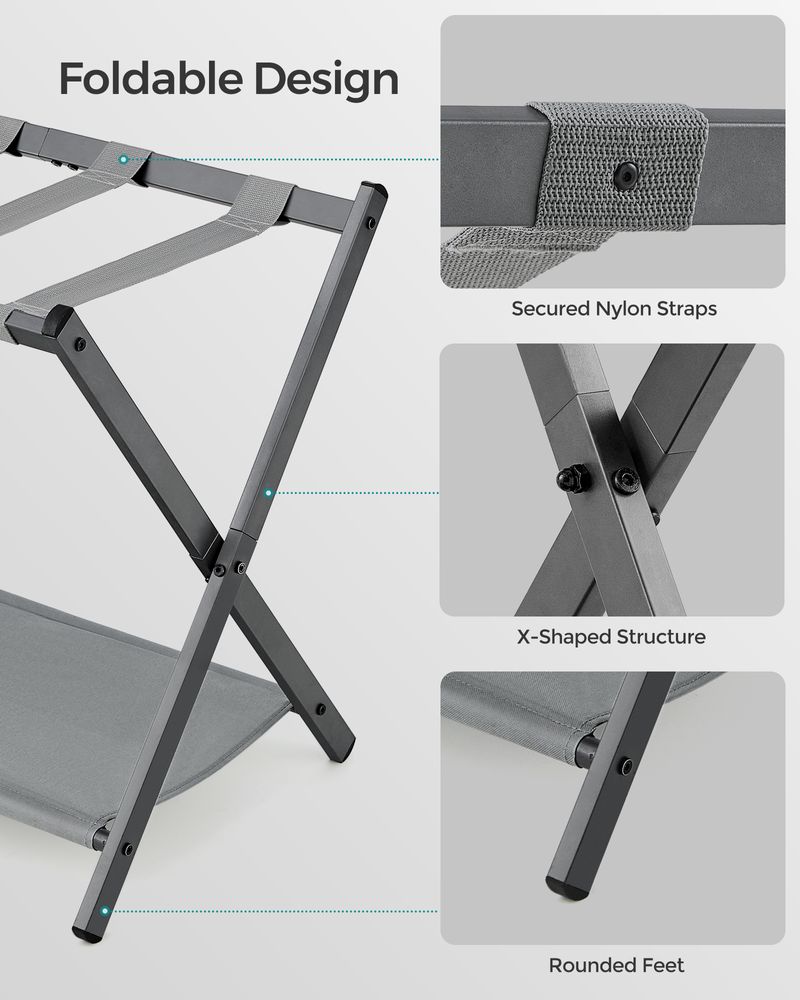 Foldable Design

Secured Nylon Straps

X-Shaped Structure

Rounded Feet