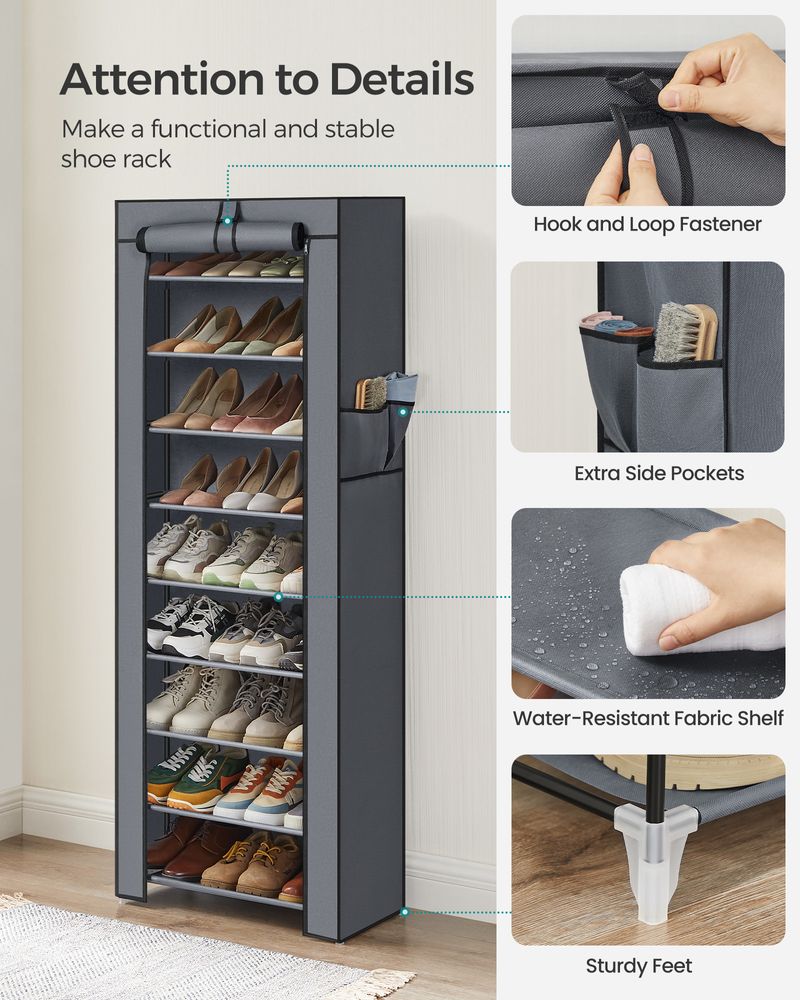 Attention to Details

Make a functional and stable shoe rack

Hook and Loop Fastener

Extra Side Pockets

Water-Resistant Fabric Shelf

Sturdy Feet