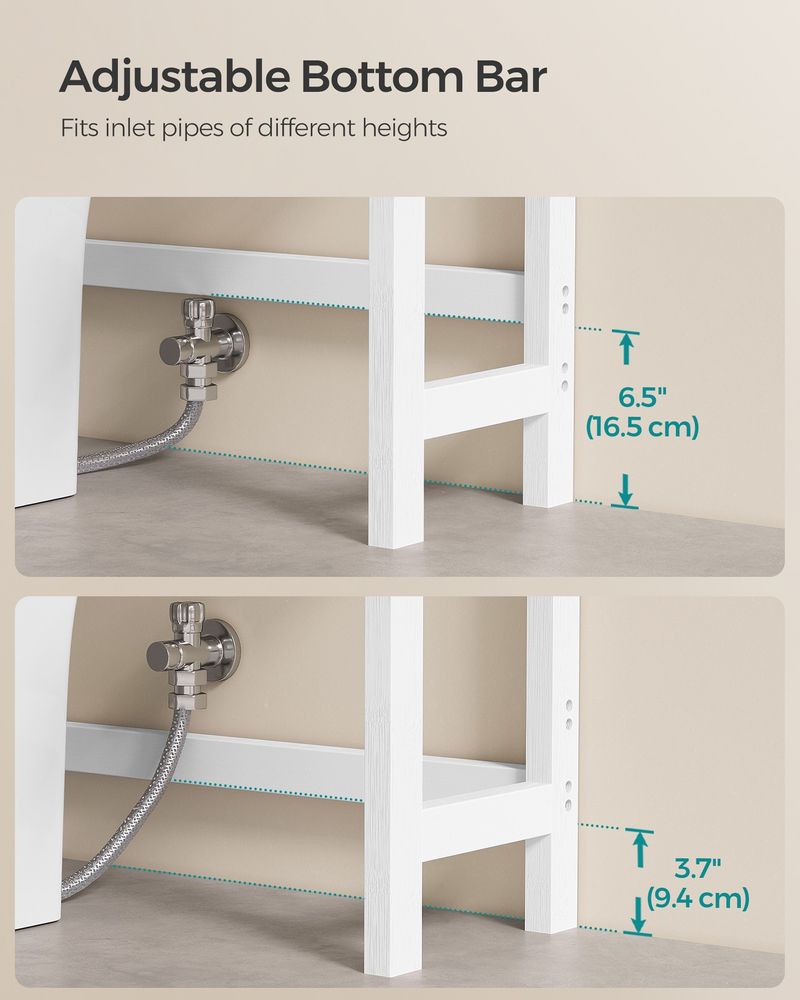 Adjustable Bottom Bar

Fits inlet pipes of different heights

6.5"
(16.5 cm)

3.7"
(9.4 cm)