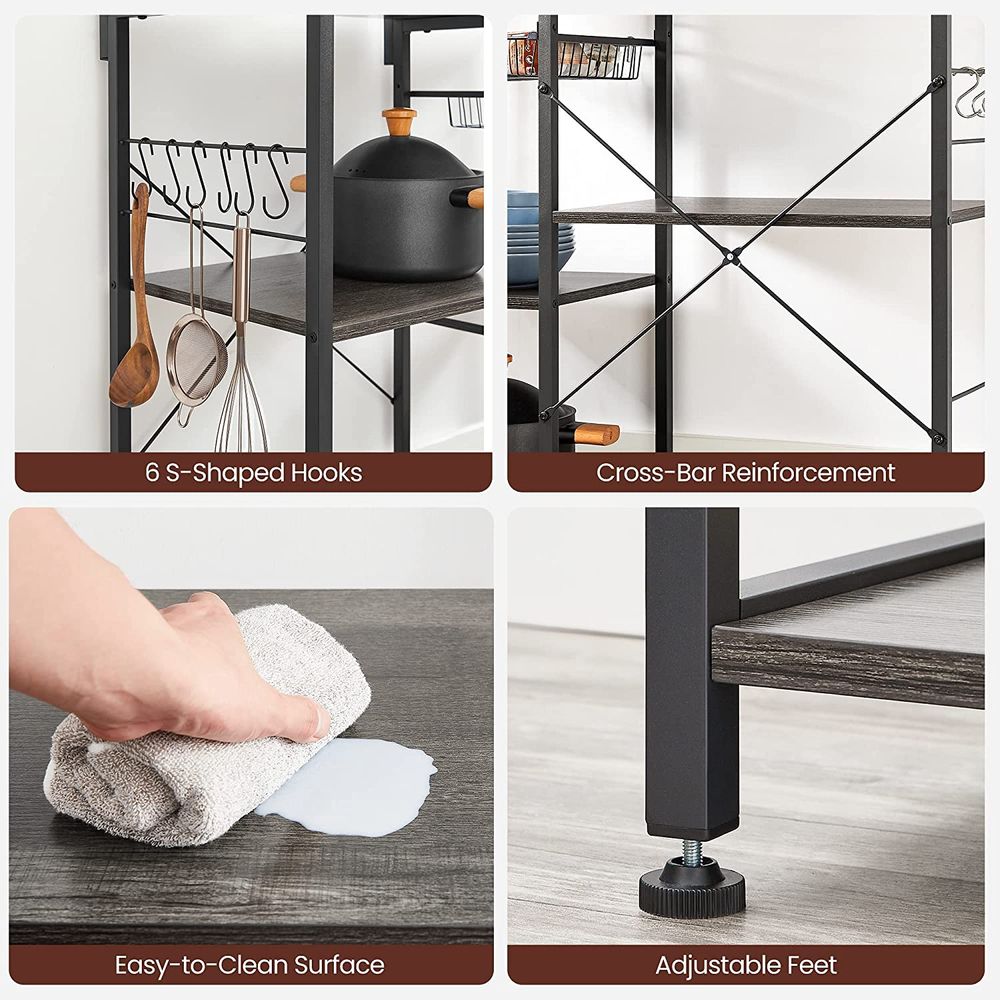 6 S-Shaped Hooks

Cross-Bar Reinforcement

Easy-to-Clean Surface

Adjustable Feet