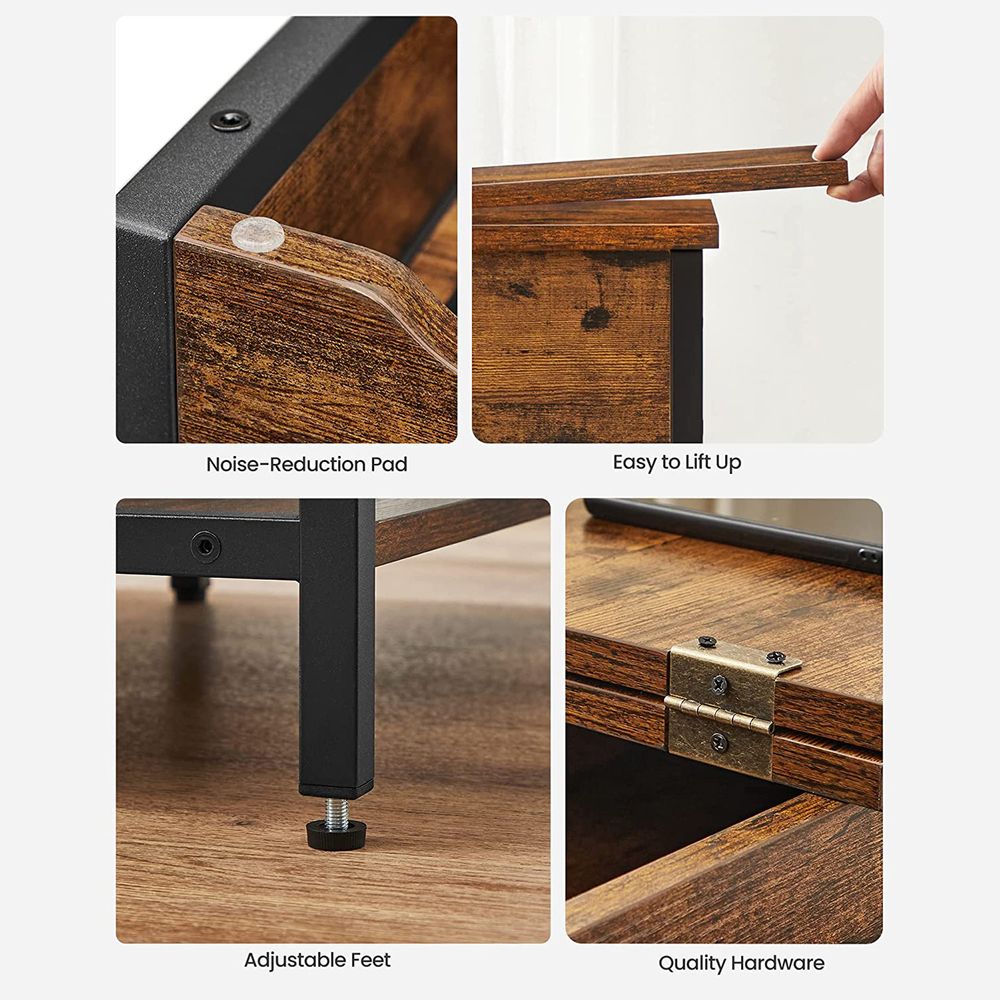 Noise-Reduction Pad

Easy to Lift Up

Adjustable Feet

Quality Hardware