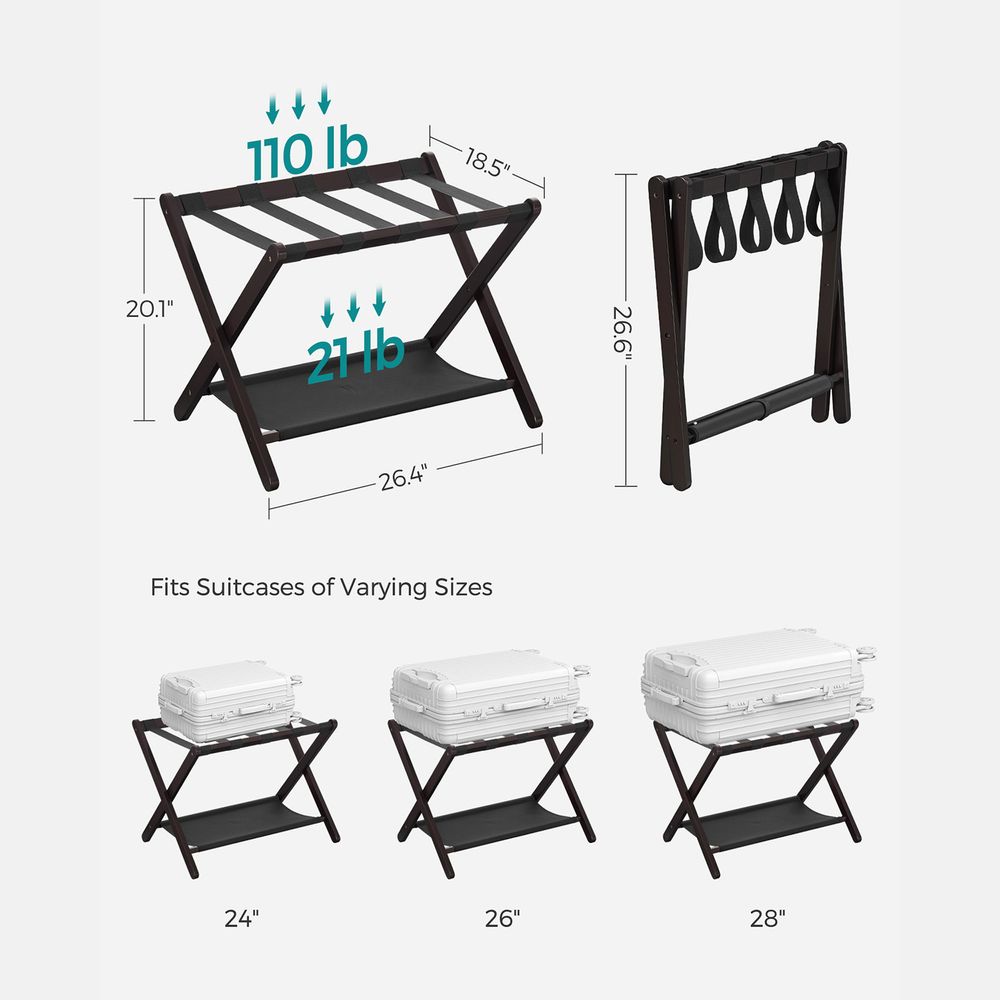 110 lb

18.5"

20.1"

21 lb

26.4"

26.6"

Fits Suitcases of Varying Sizes

24"

26"

28"