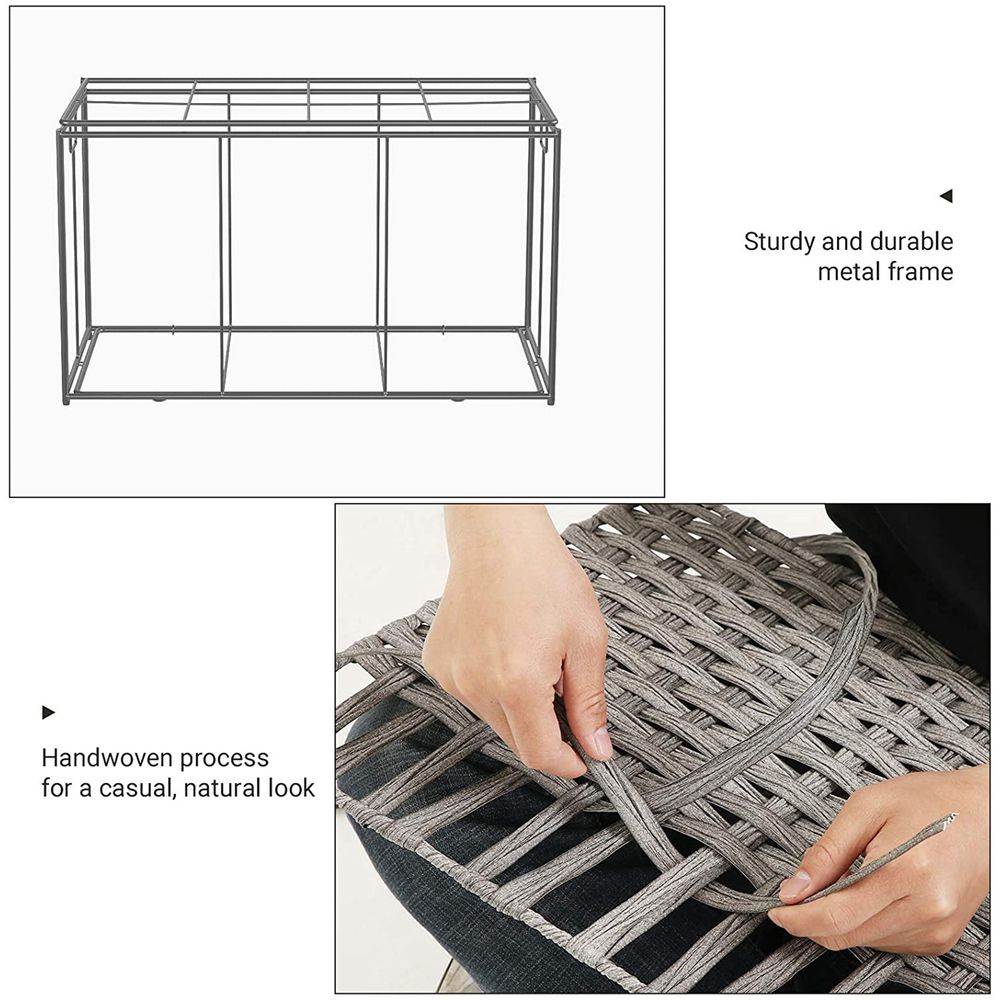 Sturdy and durable metal frame

Handwoven process for a casual, natural look