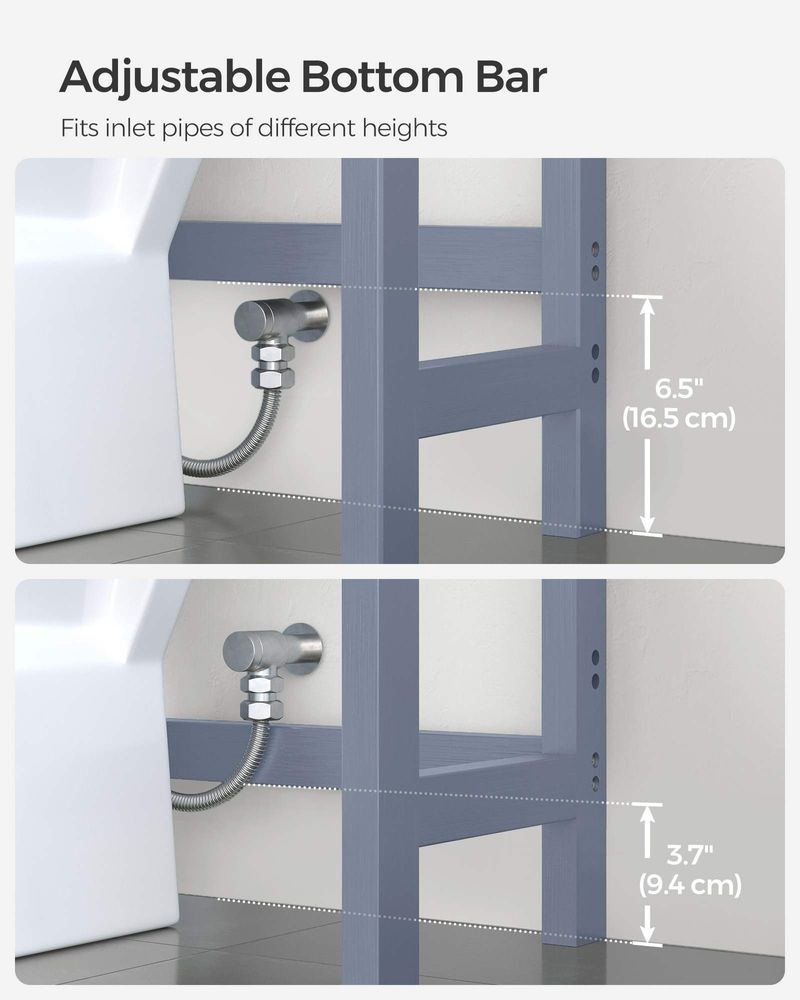 Adjustable Bottom Bar

Fits inlet pipes of different heights

6.5"
(16.5 cm)

3.7"
(9.4 cm)