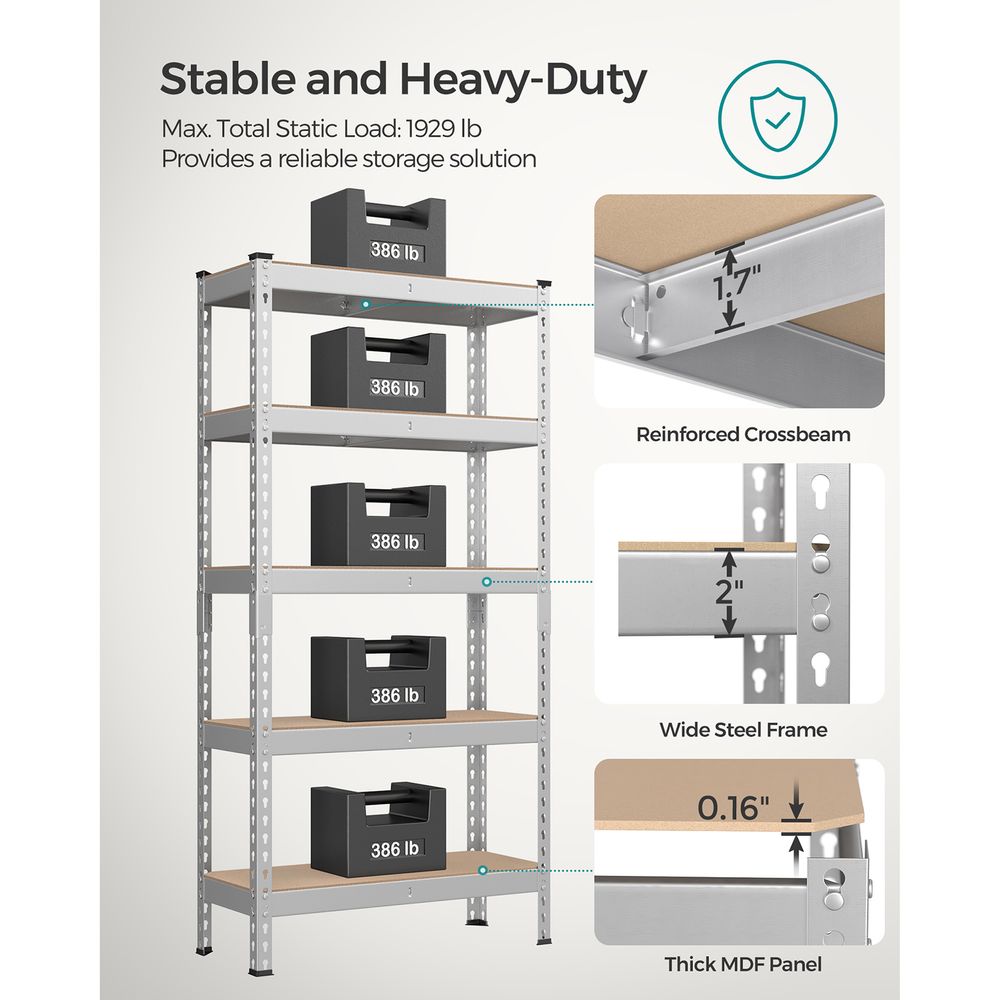 Stable and Heavy-Duty

Max. Total Static Load: 1929 lb
Provides a reliable storage solution

386 lb

386 lb

386 lb

386 lb

386 lb

1.7"

Reinforced Crossbeam

2"

Wide Steel Frame

0.16"

Thick MDF Panel