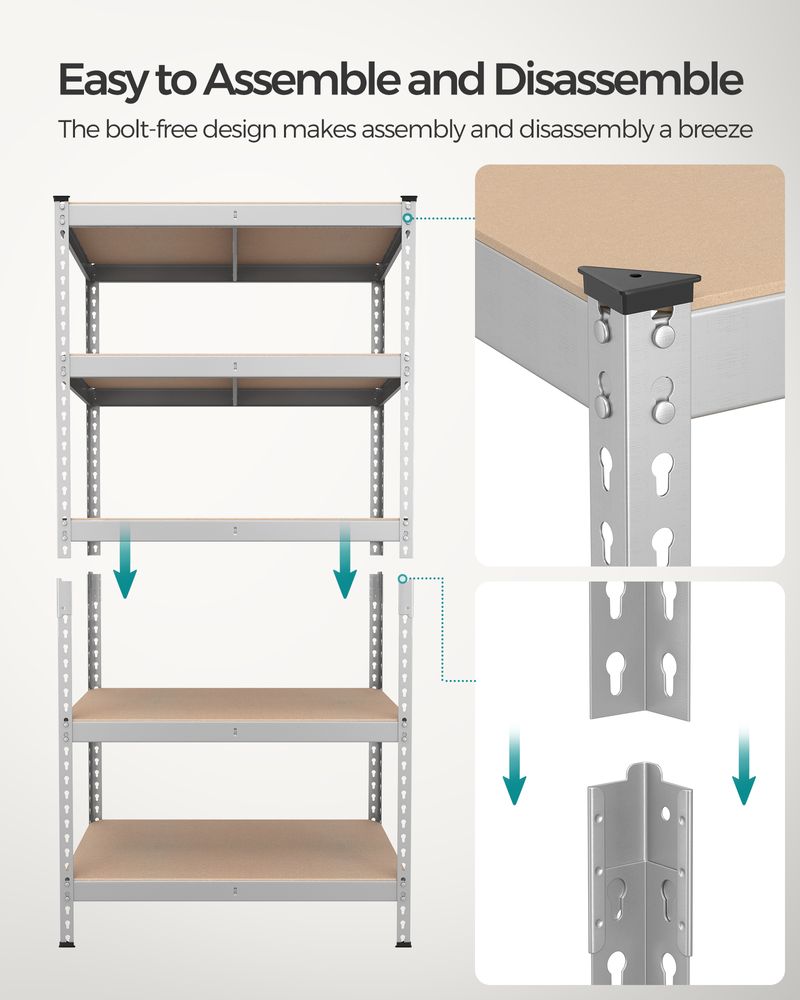 Easy to Assemble and Disassemble

The bolt-free design makes assembly and disassembly a breeze