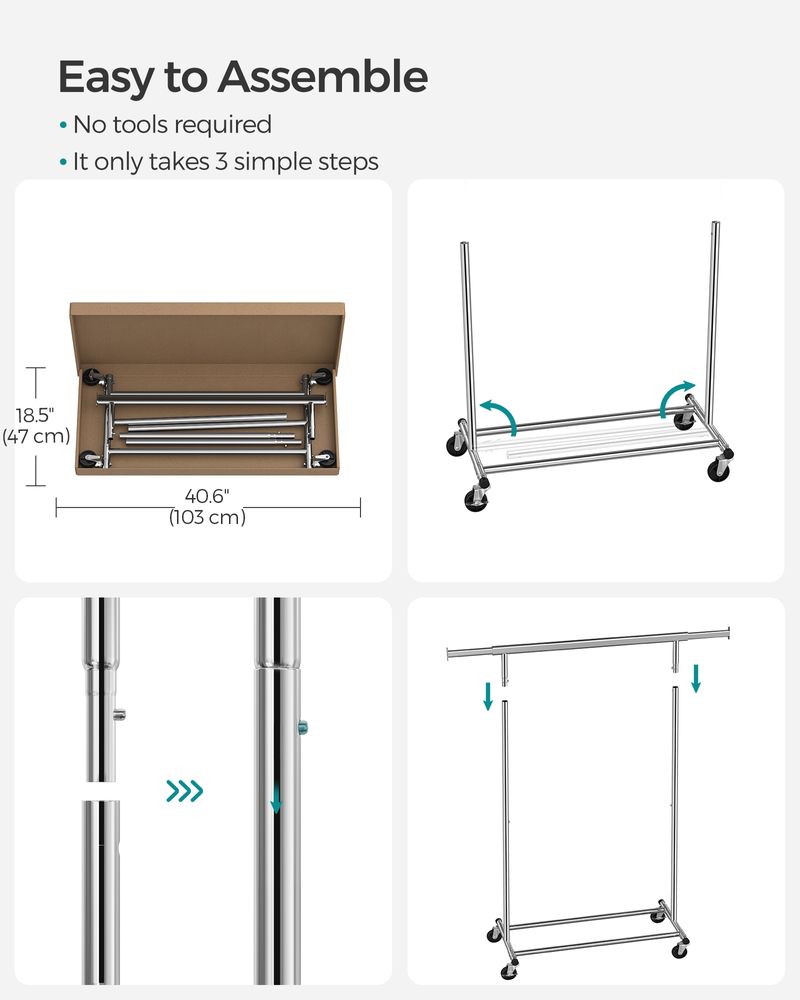 Easy to Assemble

• No tools required

• It only takes 3 simple steps

18.5"
(47 cm)

40.6"
(103 cm)