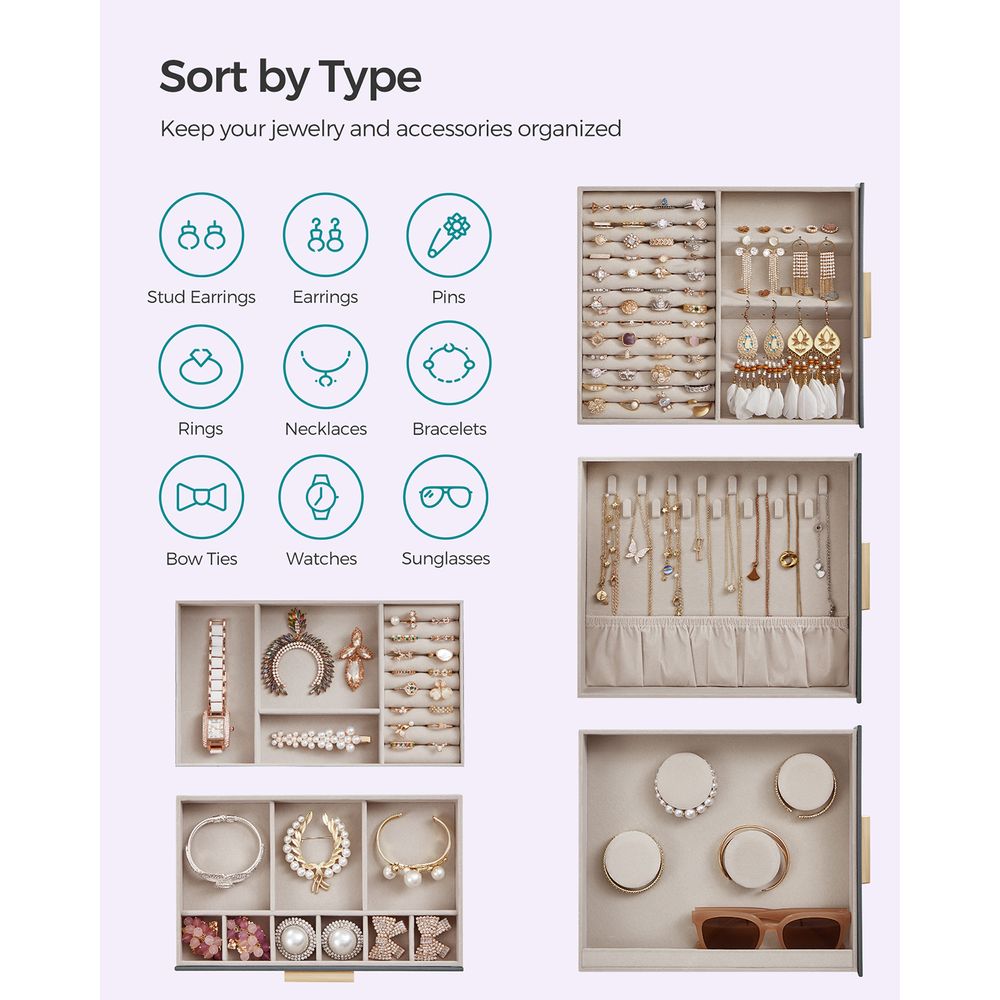 Sort by Type

Keep your jewelry and accessories organized

Stud Earrings

Earrings

Pins

Rings

Necklaces

Bracelets

Bow Ties

Watches

Sunglasses