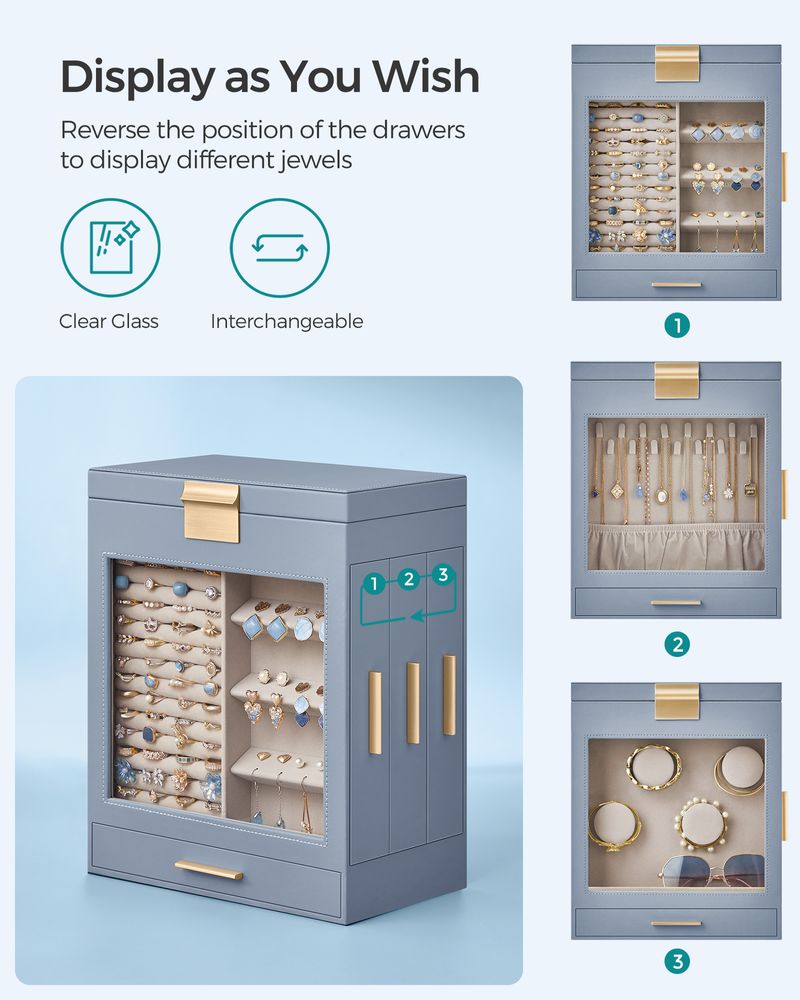 Display as You Wish

Reverse the position of the drawers to display different jewels

Clear Glass

Interchangeable

1 2 3

1

2

3