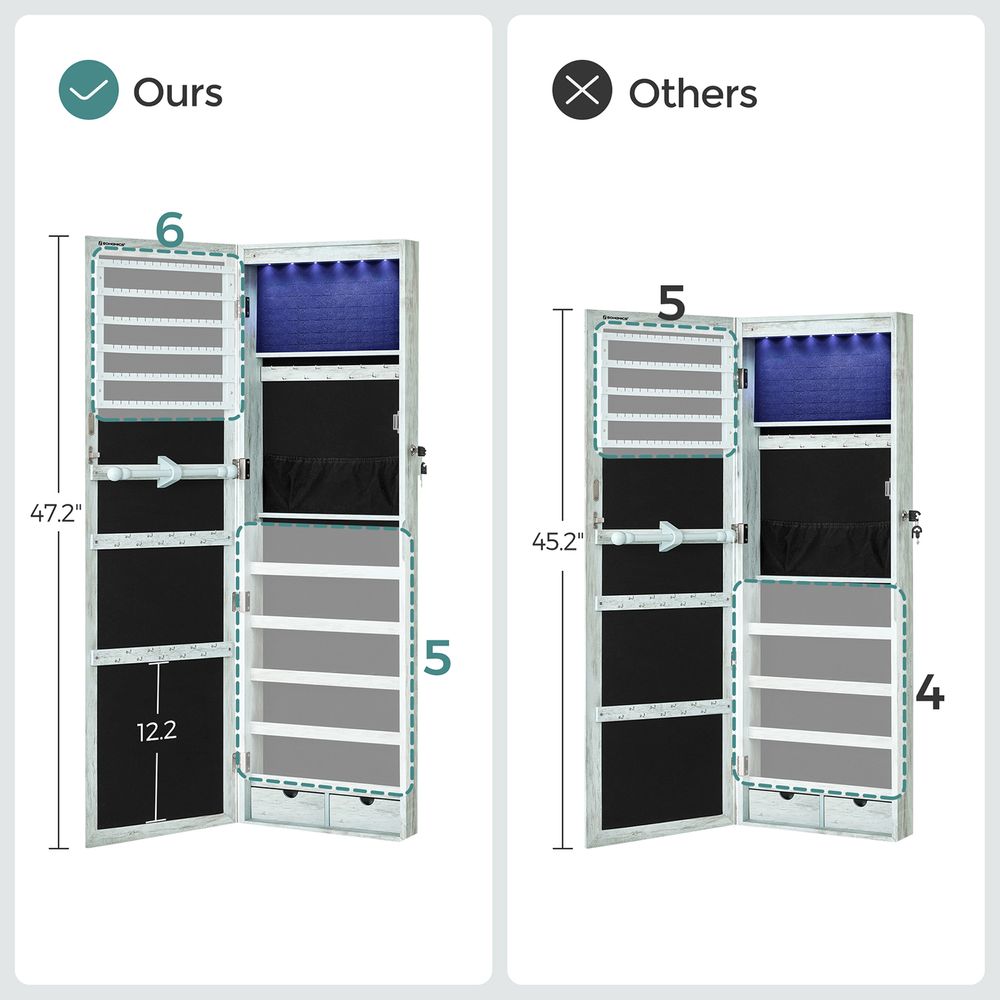 Ours

6

47.2"

5

12.2

Others

5

45.2"

4