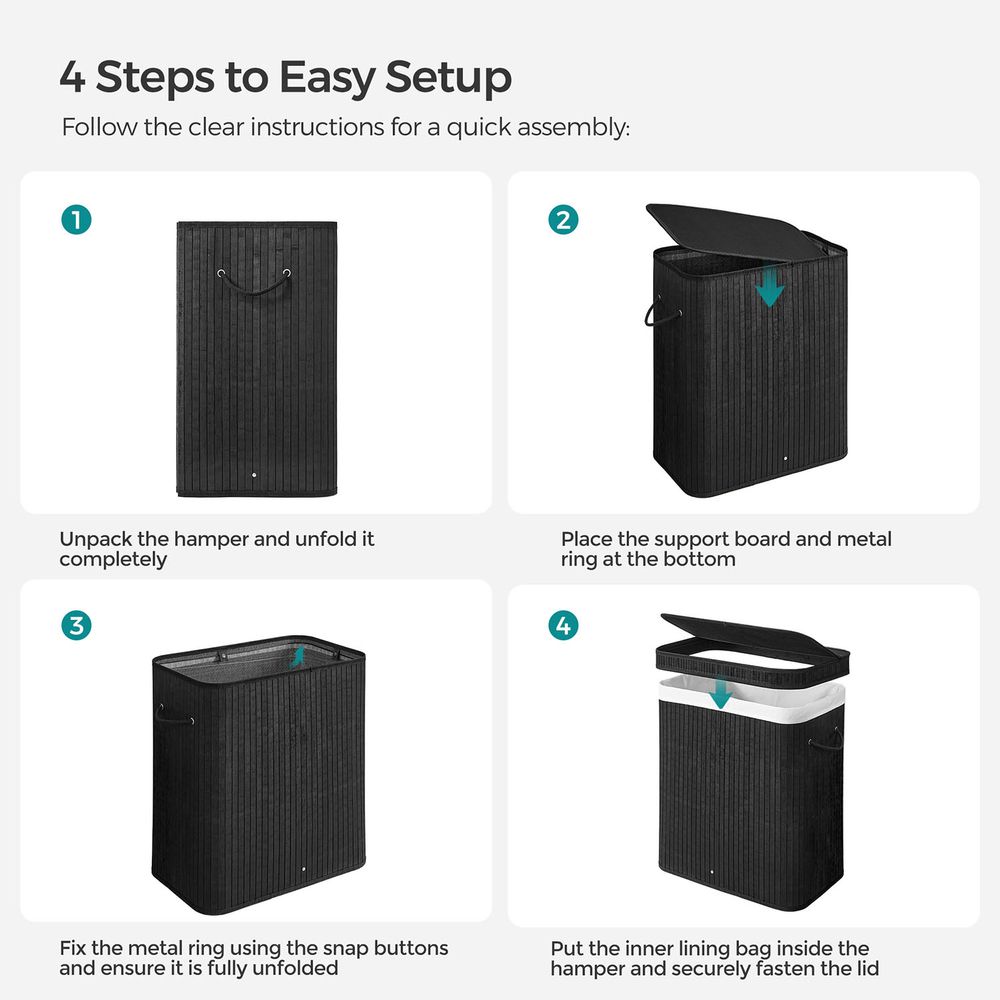 4 Steps to Easy Setup

Follow the clear instructions for a quick assembly:

1

Unpack the hamper and unfold it completely

2

Place the support board and metal ring at the bottom

3

Fix the metal ring using the snap buttons and ensure it is fully unfolded

4

Put the inner lining bag inside the hamper and securely fasten the lid