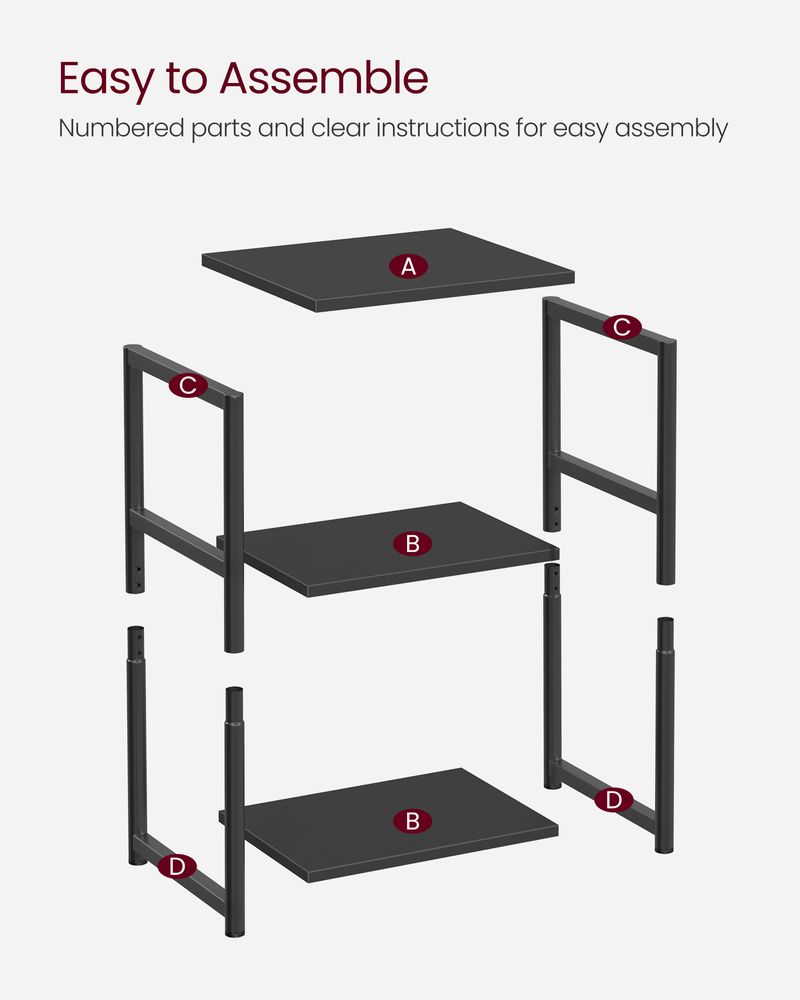 Easy to Assemble
Numbered parts and clear instructions for easy assembly

A

C

C

B

B

D

D