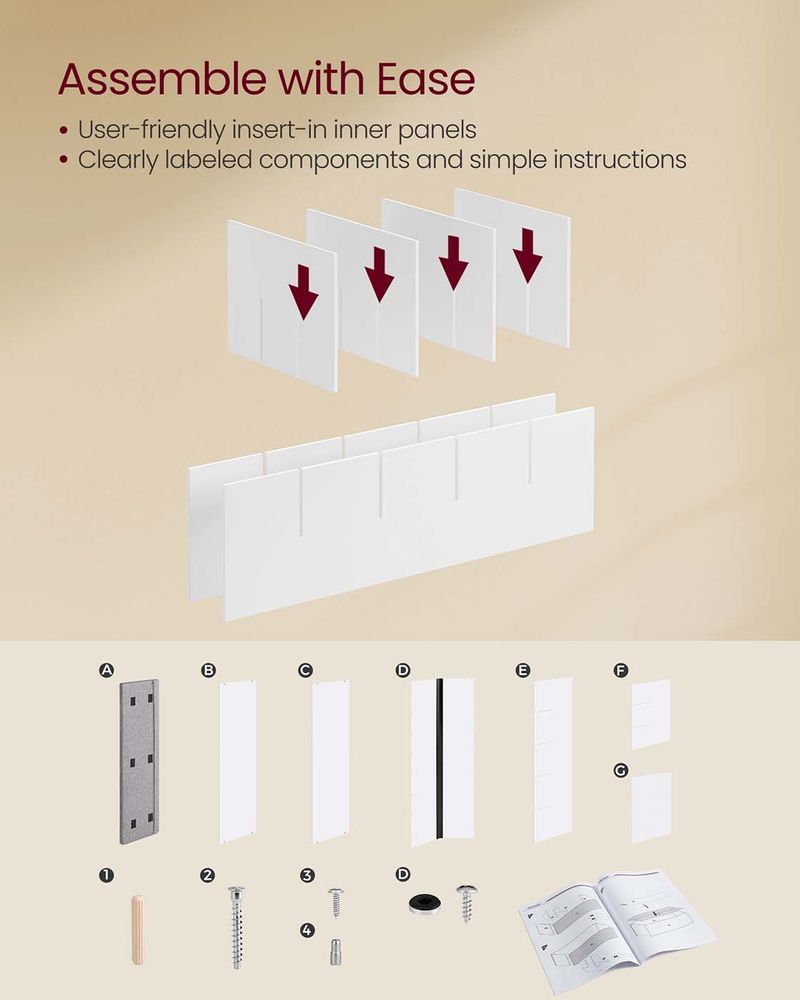 Assemble with Ease

• User-friendly insert-in inner panels
• Clearly labeled components and simple instructions

A B C D E F G

1 2 3 4 D