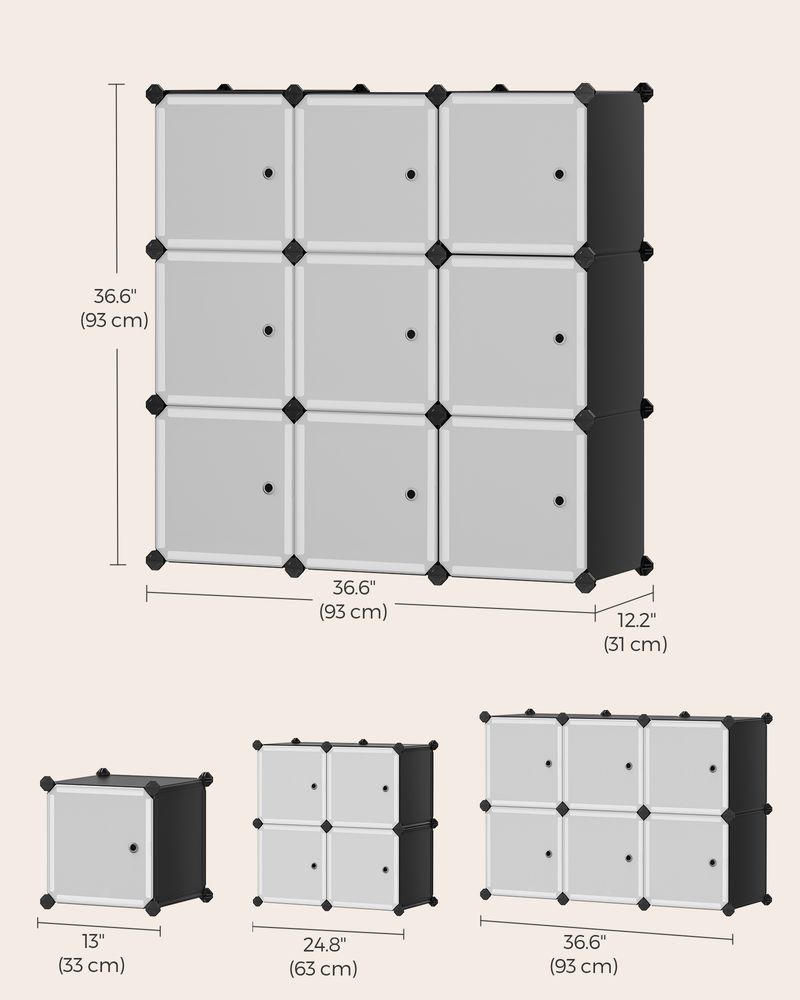 36.6"
(93 cm)

36.6"
(93 cm)

12.2"
(31 cm)

13"
(33 cm)

24.8"
(63 cm)

36.6"
(93 cm)