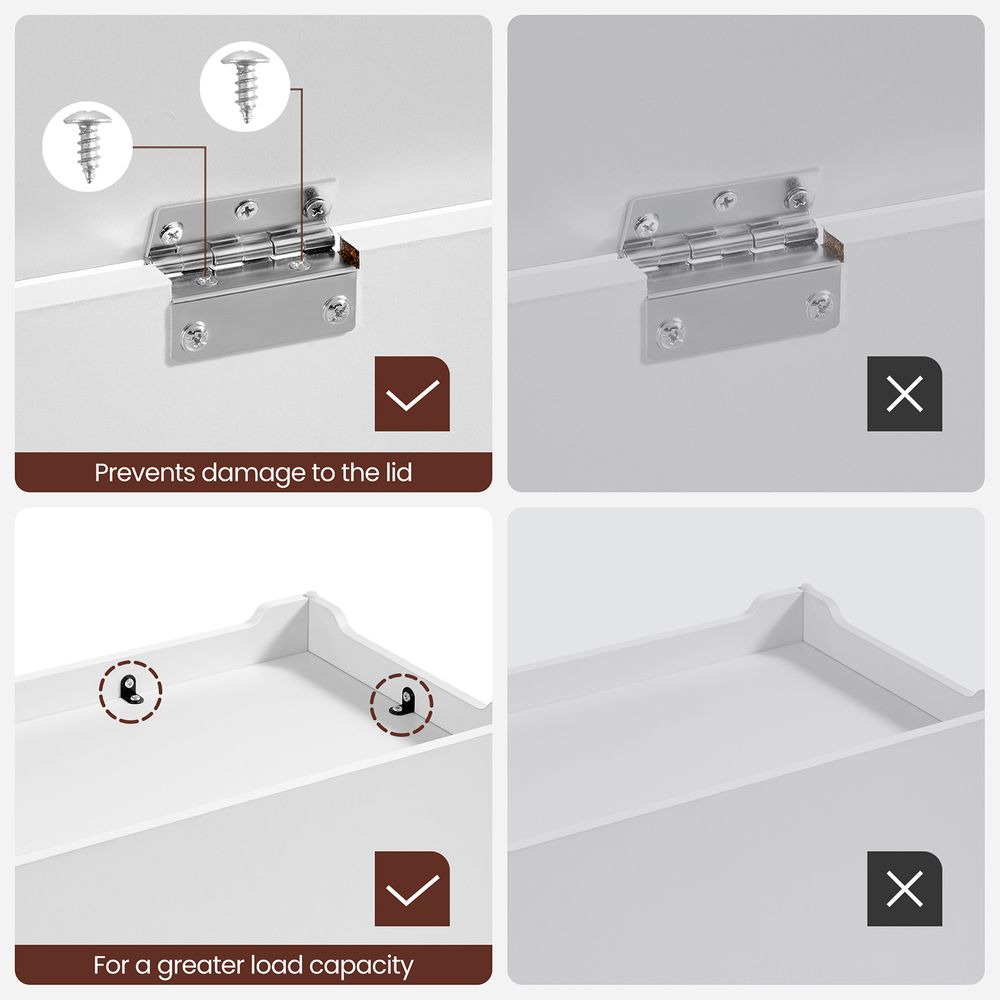 Prevents damage to the lid

For a greater load capacity